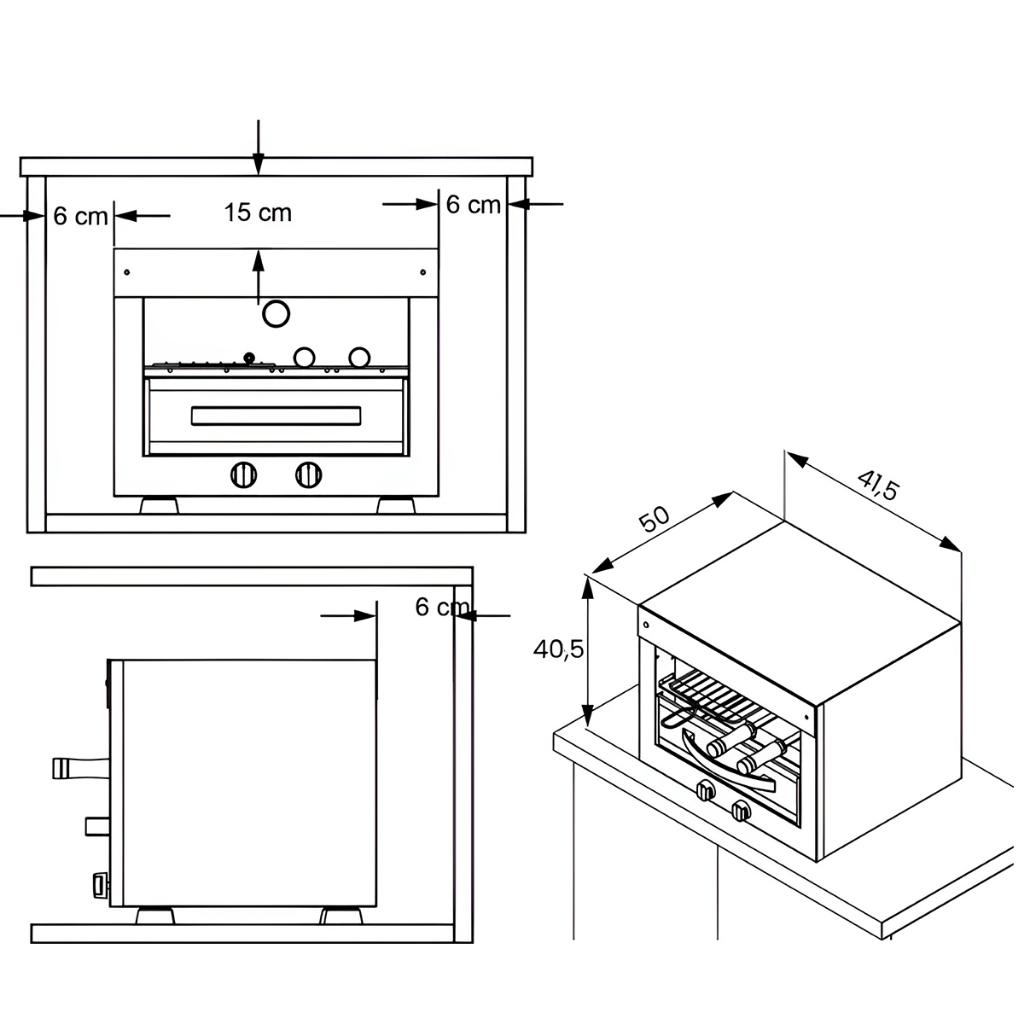 6 cm
15 cm
6 cm
6 cm
50
41,5
40,5