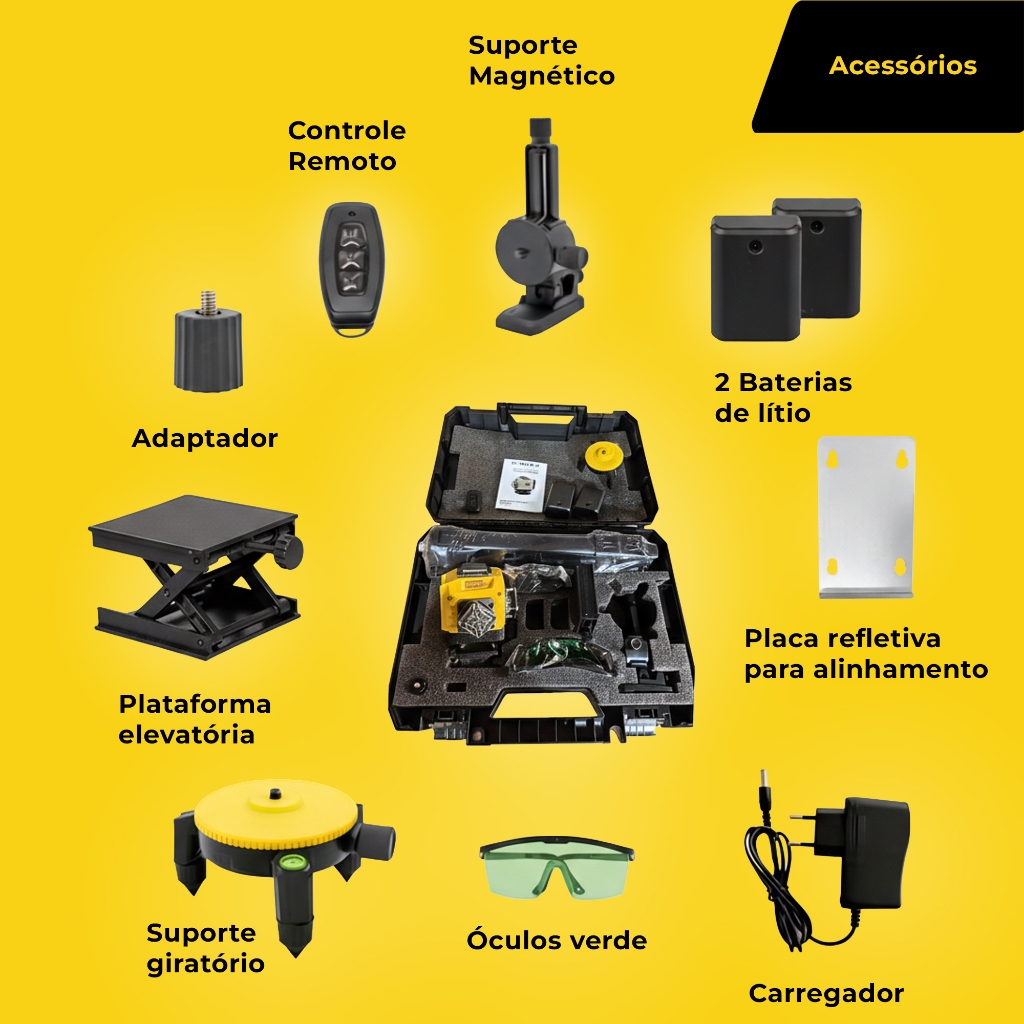 Acessórios

Suporte Magnético

Controle Remoto

2 Baterias de lítio

Adaptador

Placa refletiva para alinhamento

Plataforma elevatória

Suporte giratório

Óculos verde

Carregador