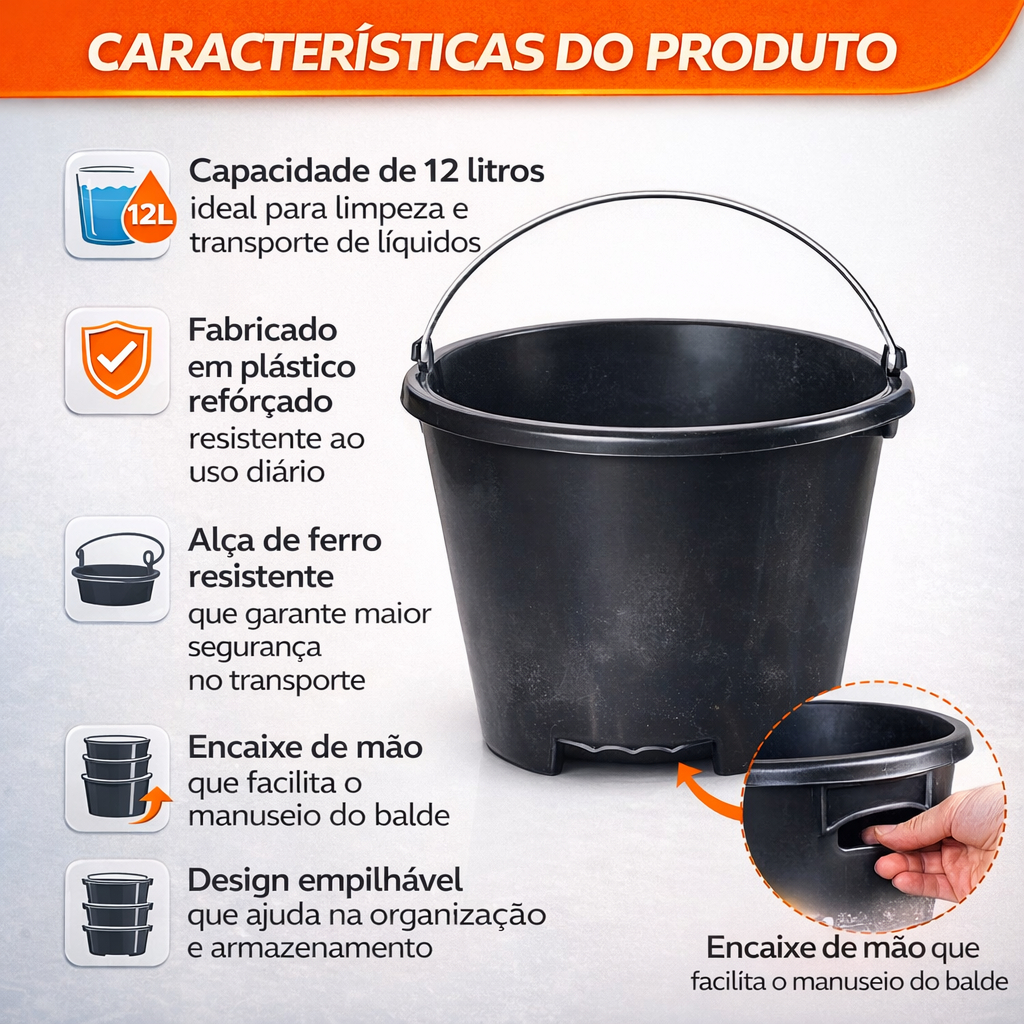 CARACTERÍSTICAS DO PRODUTO

12L

Capacidade de 12 litros ideal para limpeza e transporte de líquidos

Fabricado em plástico refórçado resistente ao uso diário

Alça de ferro resistente que garante maior segurança no transporte

Encaixe de mão que facilita o manuseio do balde

Design empilhável que ajuda na organização e armazenamento

Encaixe de mão que facilita o manuseio do balde