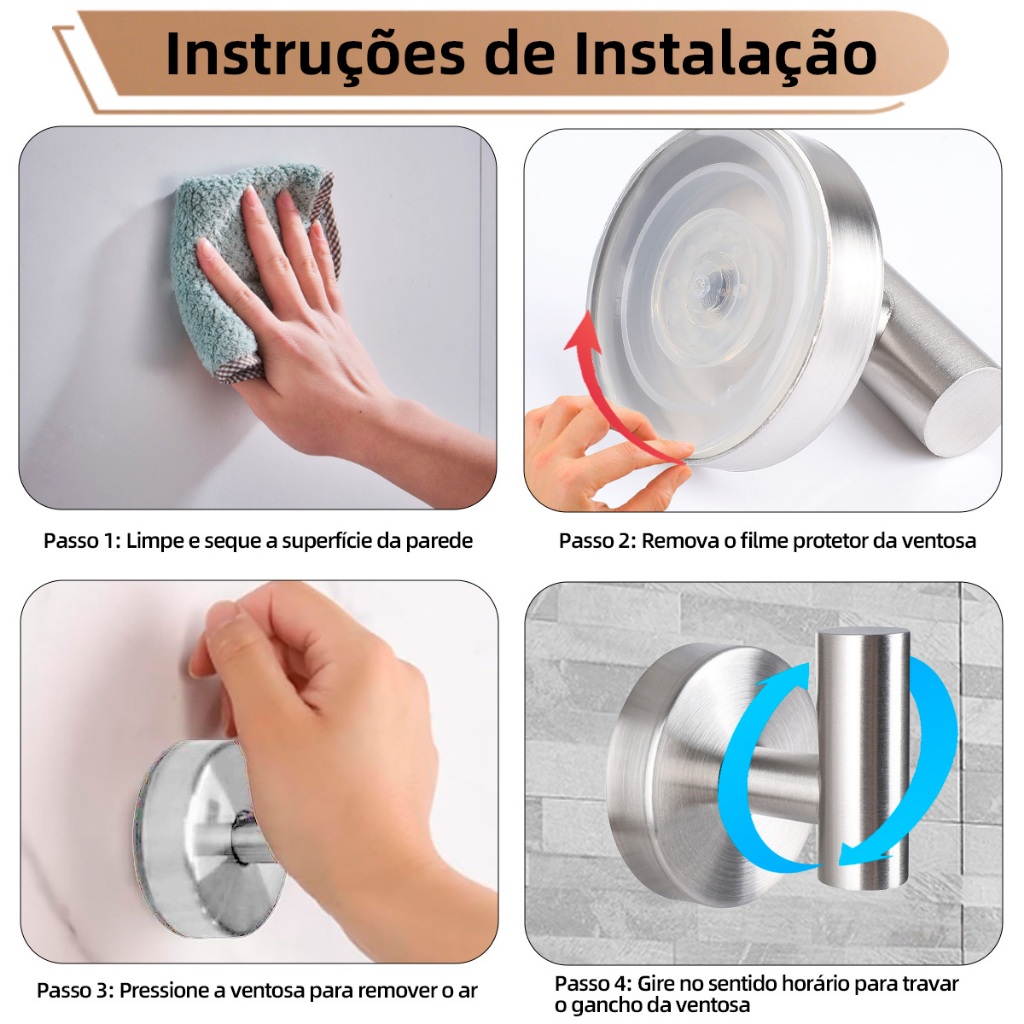 Instruções de Instalação

Passo 1: Limpe e seque a superfície da parede

Passo 2: Remova o filme protetor da ventosa

Passo 3: Pressione a ventosa para remover o ar

Passo 4: Gire no sentido horário para travar o gancho da ventosa