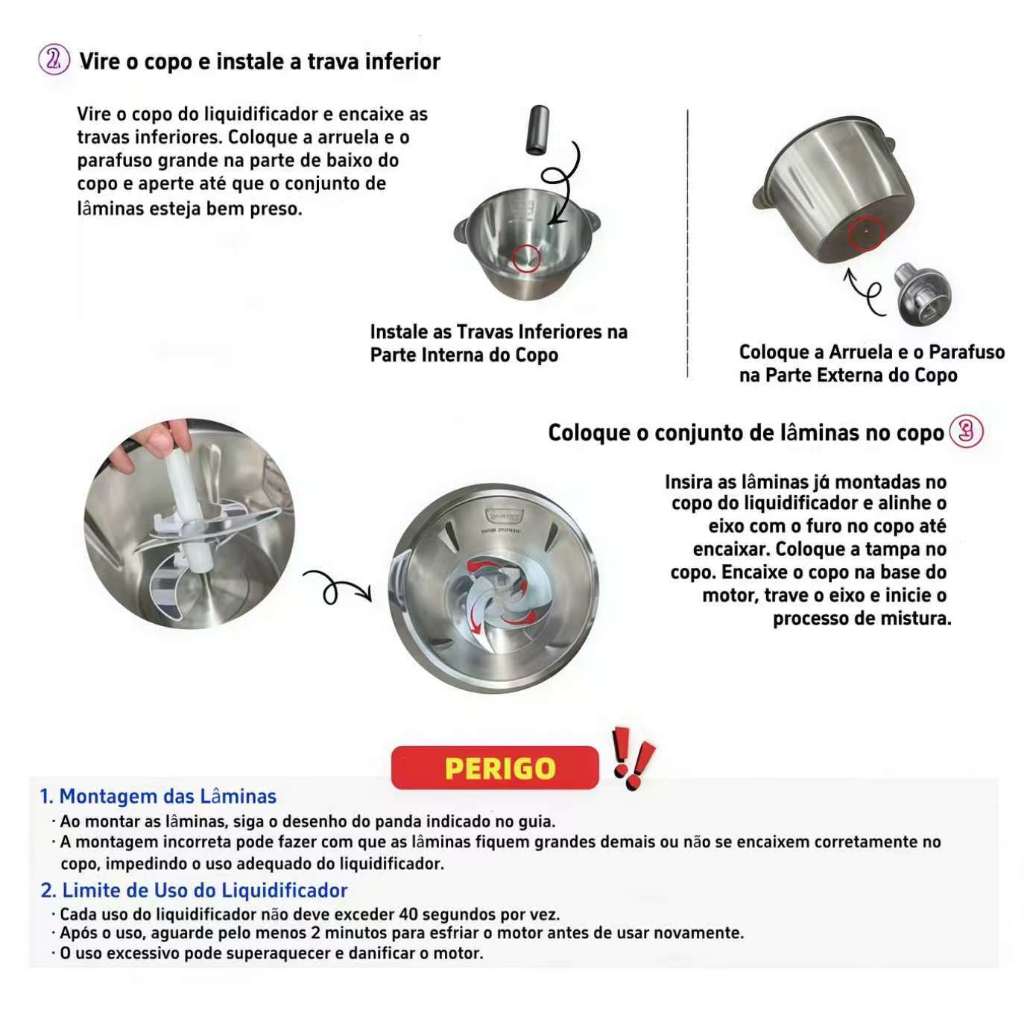 ② Vire o copo e instale a trava inferior

Vire o copo do liquidificador e encaixe as travas inferiores. Coloque a arruela e o parafuso grande na parte de baixo do copo e aperte até que o conjunto de lâminas esteja bem preso.

Instale as Travas Inferiores na Parte Interna do Copo

Coloque a Arruela e o Parafuso na Parte Externa do Copo

Coloque o conjunto de lâminas no copo ③

Insira as lâminas já montadas no copo do liquidificador e alinhe o eixo com o furo no copo até encaixar. Coloque a tampa no copo. Encaixe o copo na base do motor, trave o eixo e inicie o processo de mistura.

PERIGO !!

1. Montagem das Lâminas
· Ao montar as lâminas, siga o desenho do panda indicado no guia.
· A montagem incorreta pode fazer com que as lâminas fiquem grandes demais ou não se encaixem corretamente no copo, impedindo o uso adequado do liquidificador.

2. Limite de Uso do Liquidificador
· Cada uso do liquidificador não deve exceder 40 segundos por vez.
· Após o uso, aguarde pelo menos 2 minutos para esfriar o motor antes de usar novamente.
· O uso excessivo pode superaquecer e danificar o motor.