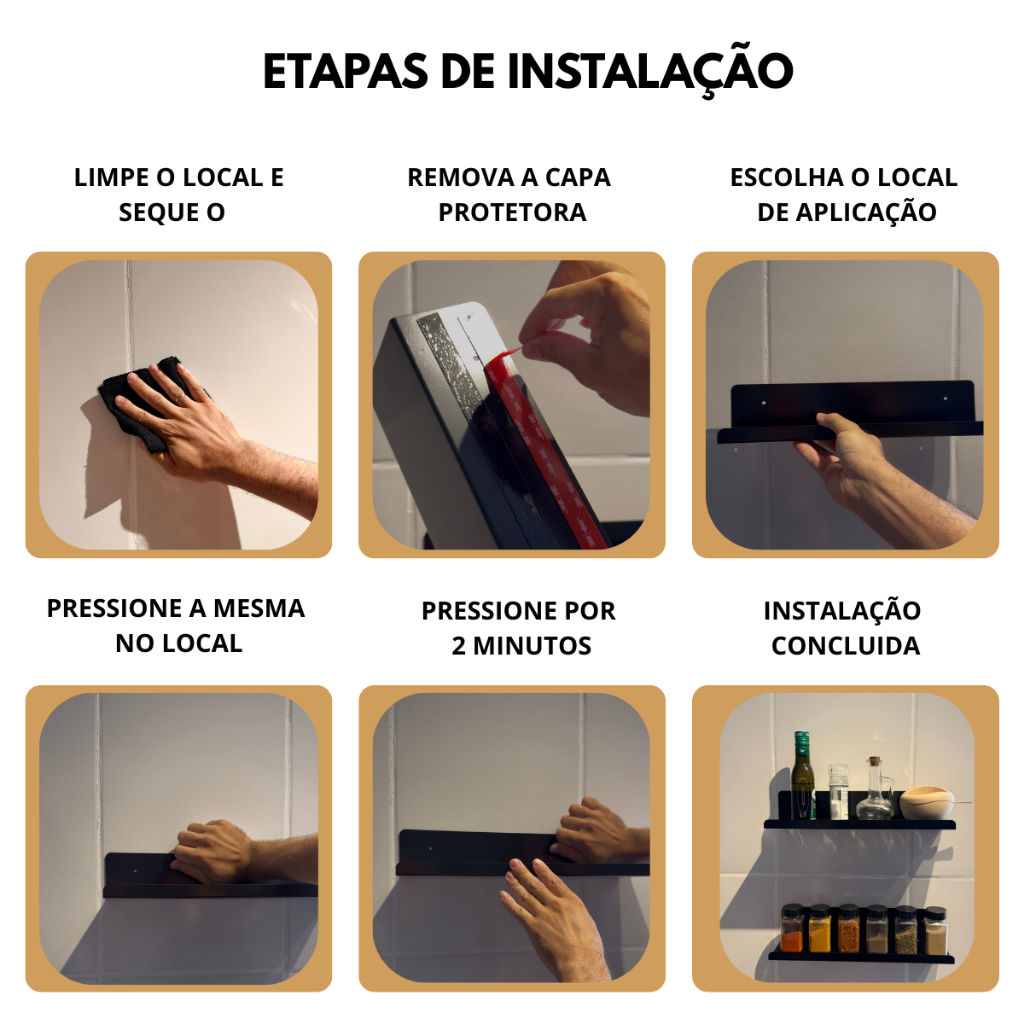 ETAPAS DE INSTALAÇÃO

LIMPE O LOCAL E SEQUE O

REMOVA A CAPA PROTETORA

ESCOLHA O LOCAL DE APLICAÇÃO

PRESSIONE A MESMA NO LOCAL

PRESSIONE POR 2 MINUTOS

INSTALAÇÃO CONCLUIDA