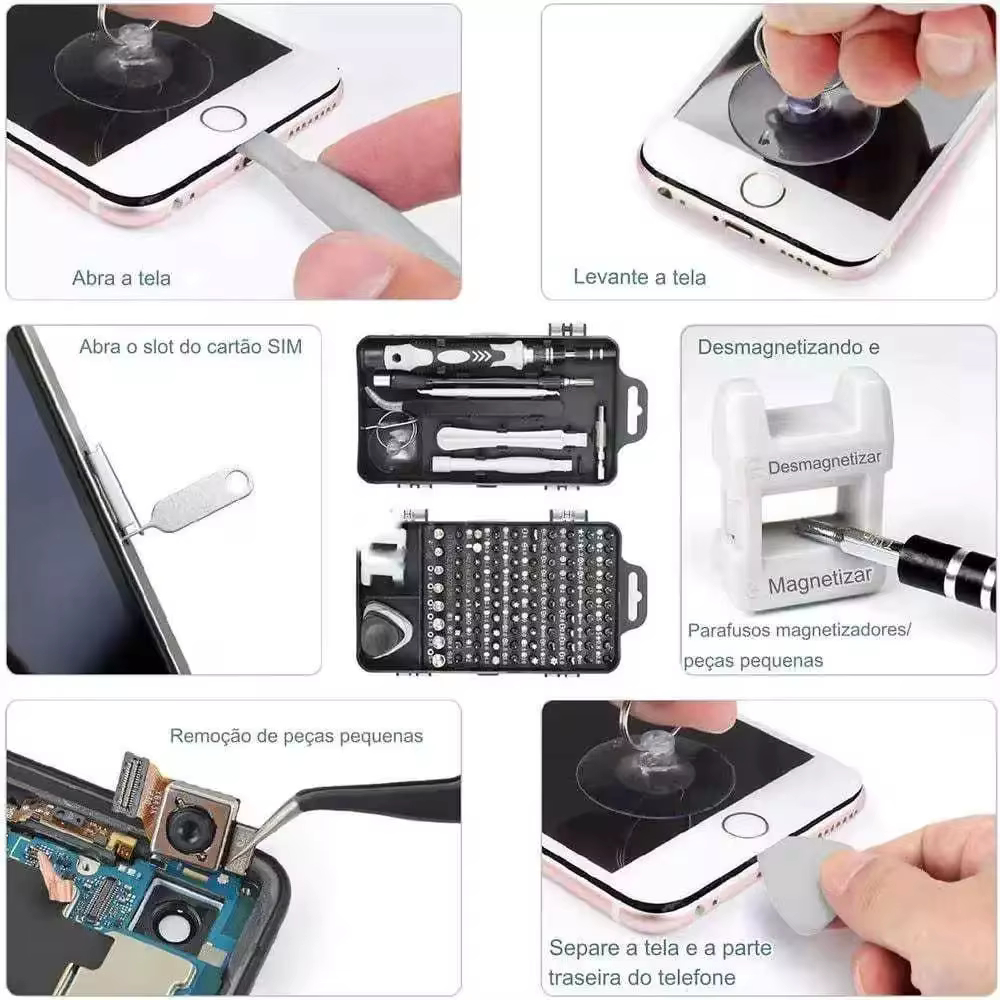 Abra a tela

Levante a tela

Abra o slot do cartão SIM

Desmagnetizando e

Desmagnetizar

Magnetizar

Parafusos magnetizadores/ peças pequenas

Remoção de peças pequenas

Separe a tela e a parte traseira do telefone