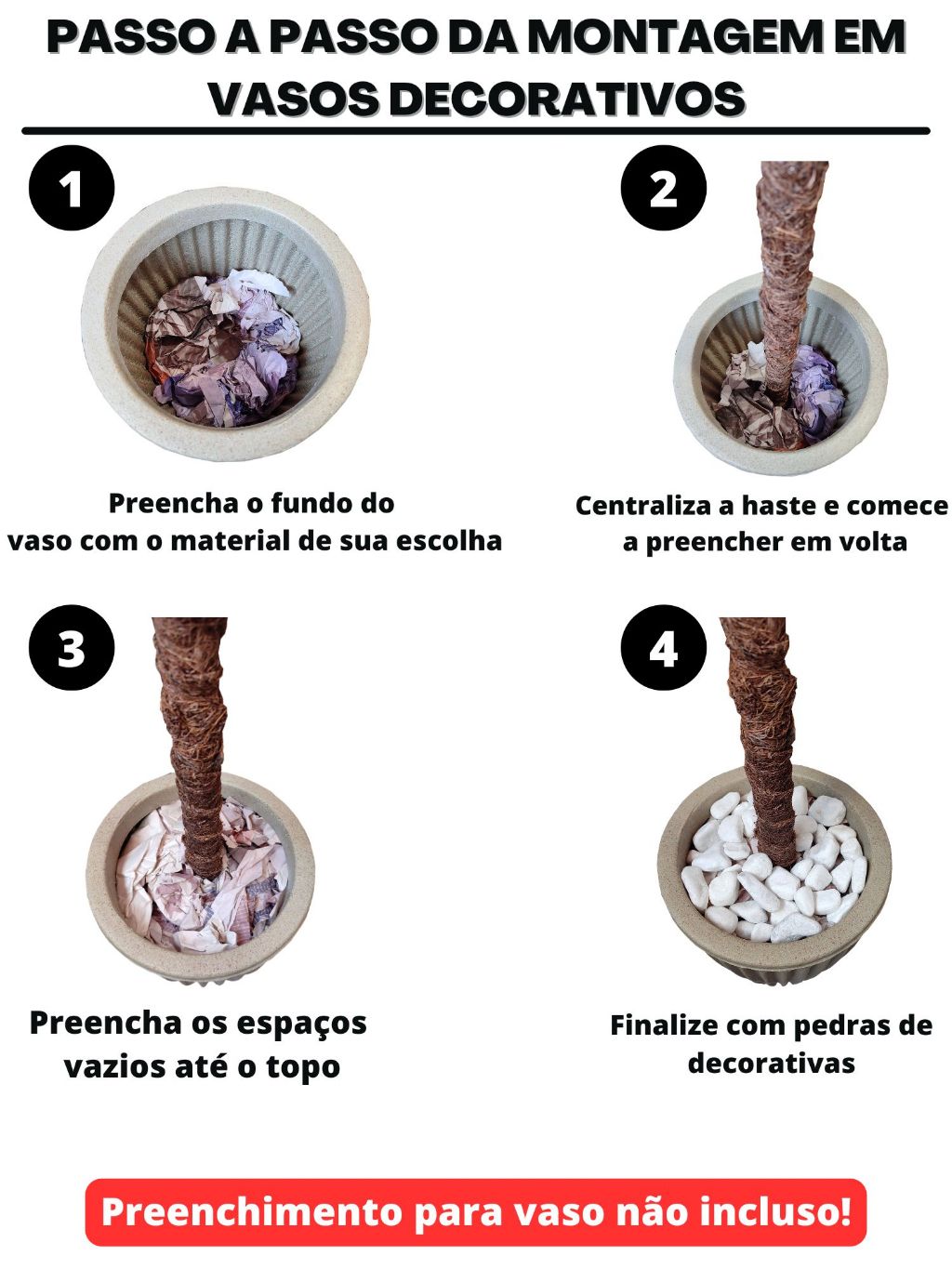 PASSO A PASSO DA MONTAGEM EM VASOS DECORATIVOS

1

Preencha o fundo do vaso com o material de sua escolha

2

Centraliza a haste e comece a preencher em volta

3

Preencha os espaços vazios até o topo

4

Finalize com pedras de decorativas

Preenchimento para vaso não incluso!