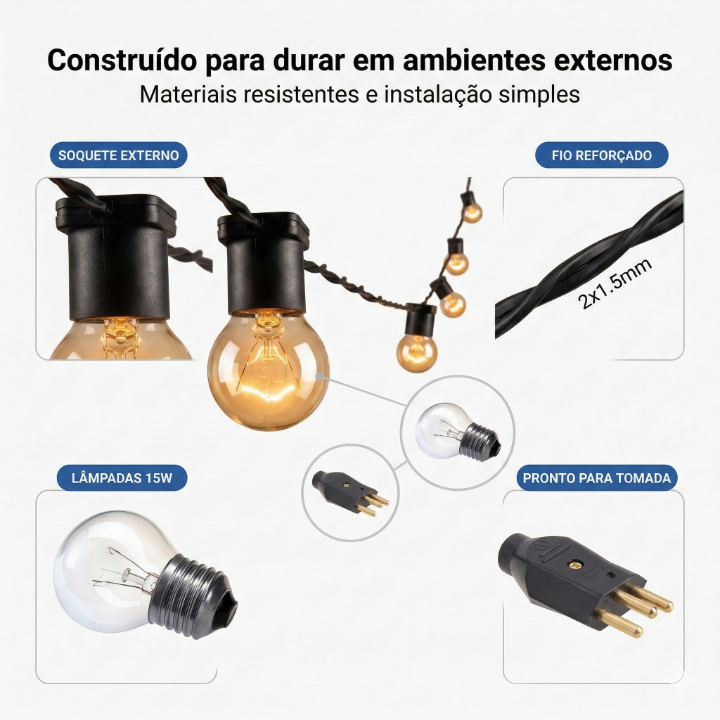 Construído para durar em ambientes externos
Materiais resistentes e instalação simples

SOQUETE EXTERNO

FIO REFORÇADO

2x1.5mm

LÂMPADAS 15W

PRONTO PARA TOMADA