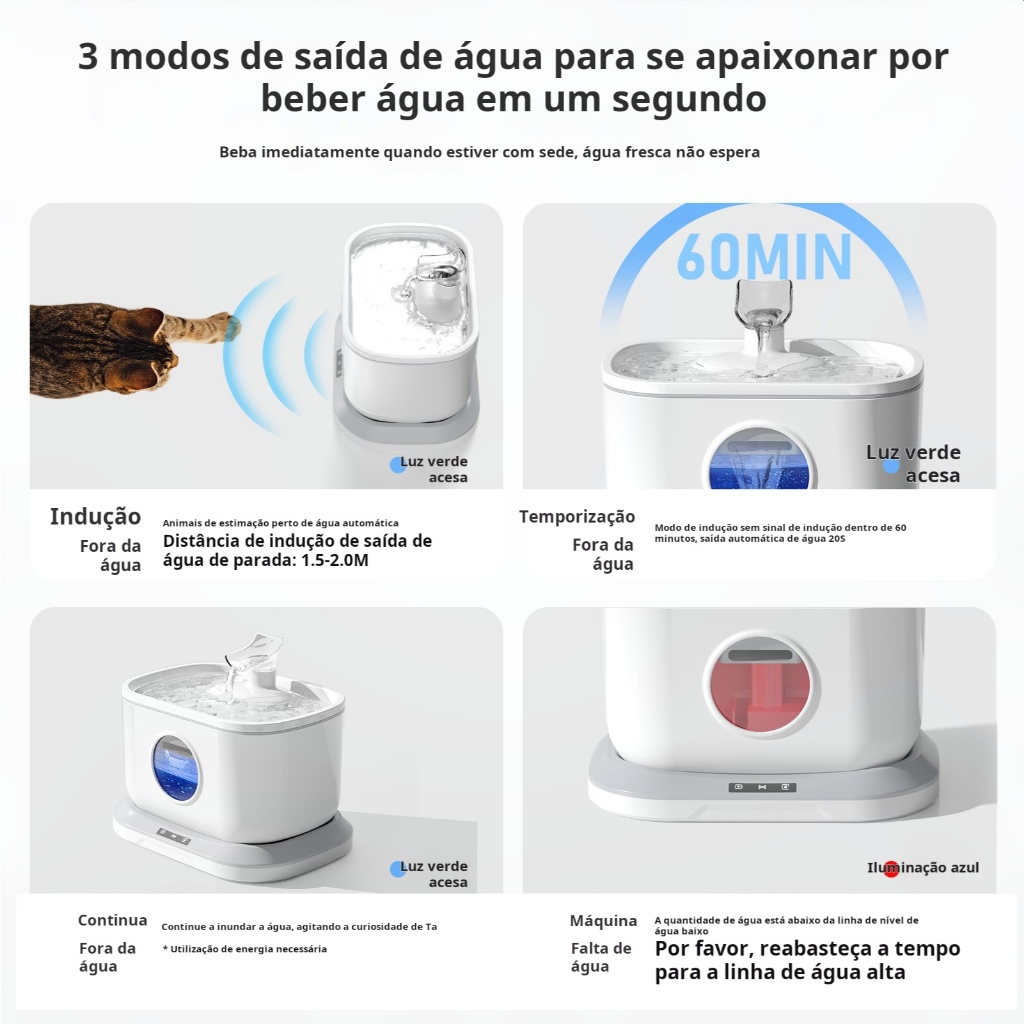 3 modos de saída de água para se apaixonar por beber água em um segundo

Beba imediatamente quando estiver com sede, água fresca não espera

Luz verde acesa

Indução
Fora da água
Animais de estimação perto de água automática
Distância de indução de saída de água de parada: 1.5-2.0M

60MIN

Luz verde acesa

Temporização
Fora da água
Modo de indução sem sinal de indução dentro de 60 minutos, saída automática de água 20S

Luz verde acesa

Continua
Fora da água
Continue a inundar a água, agitando a curiosidade de Ta
* Utilização de energia necessária

Iluminação azul

Máquina
Falta de água
A quantidade de água está abaixo da linha de nível de água baixo
Por favor, reabasteça a tempo para a linha de água alta