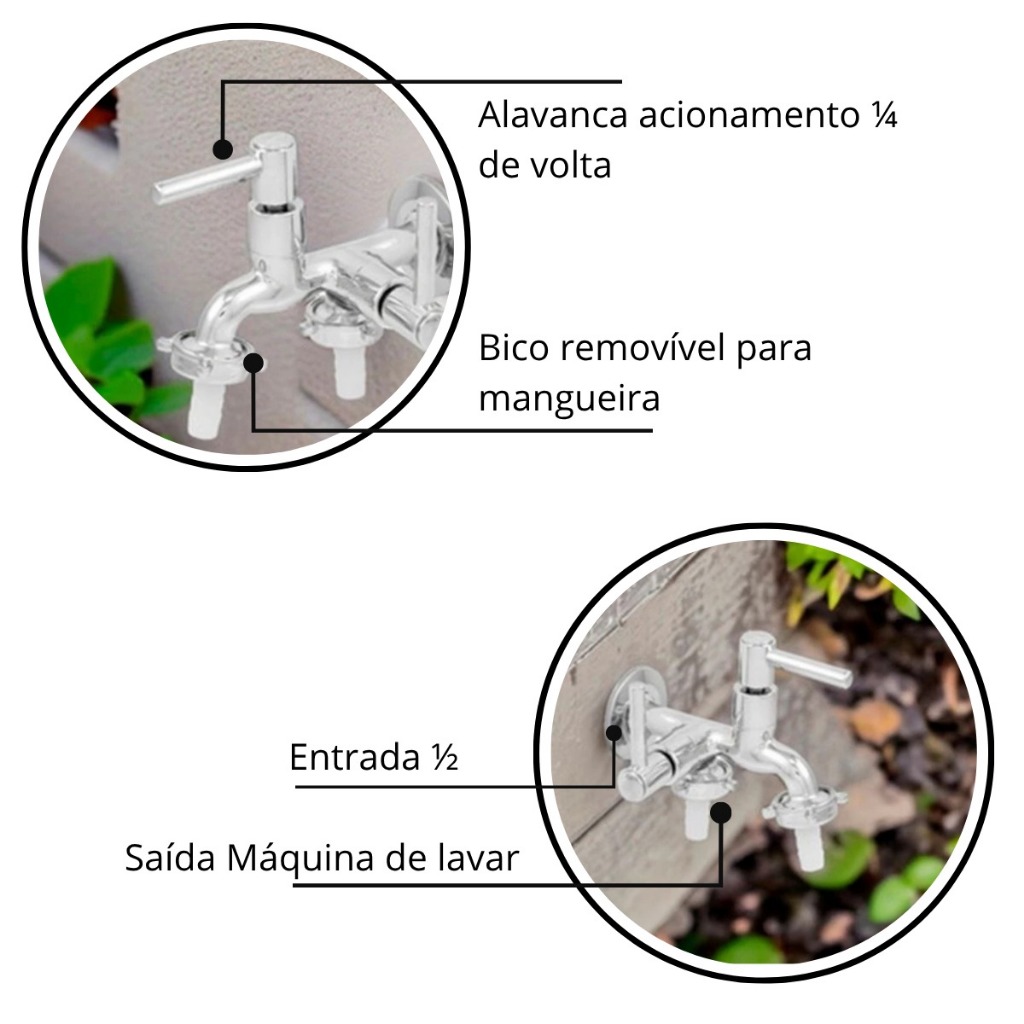 Alavanca acionamento ¼ de volta

Bico removível para mangueira

Entrada ½

Saída Máquina de lavar