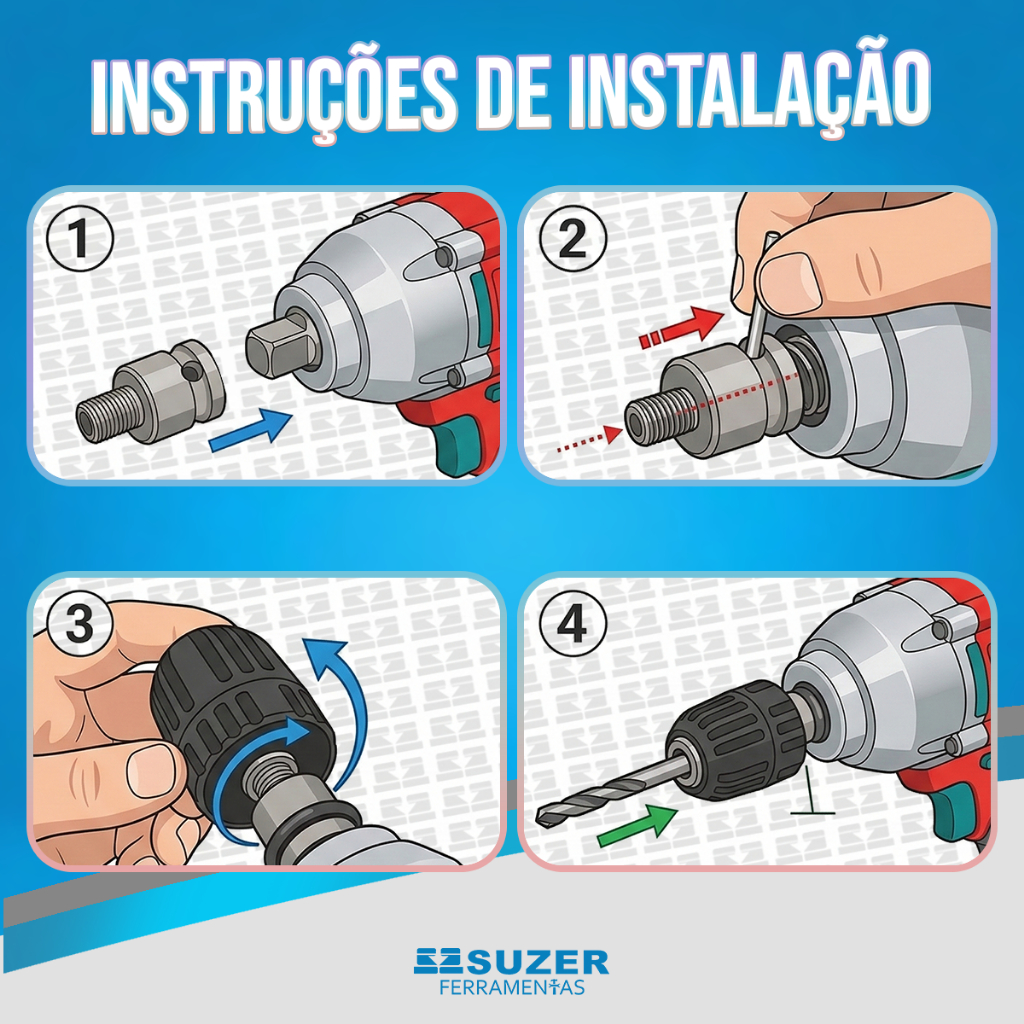 INSTRUÇÕES DE INSTALAÇÃO

1

2

3

4

SUZER
FERRAMENTAS