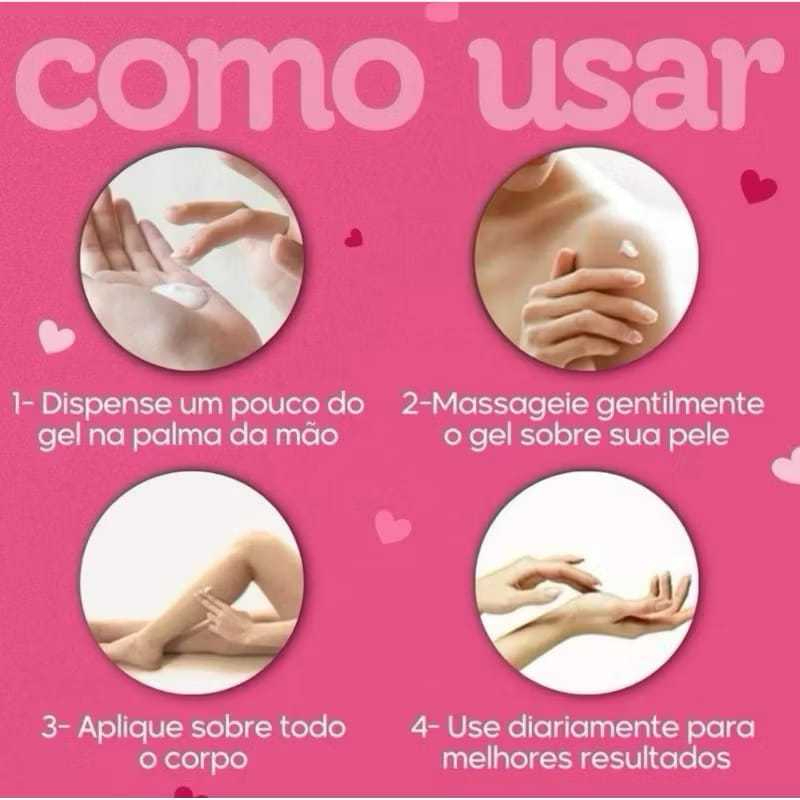 como usar

1- Dispense um pouco do gel na palma da mão

2-Massageie gentilmente o gel sobre sua pele

3- Aplique sobre todo o corpo

4- Use diariamente para melhores resultados