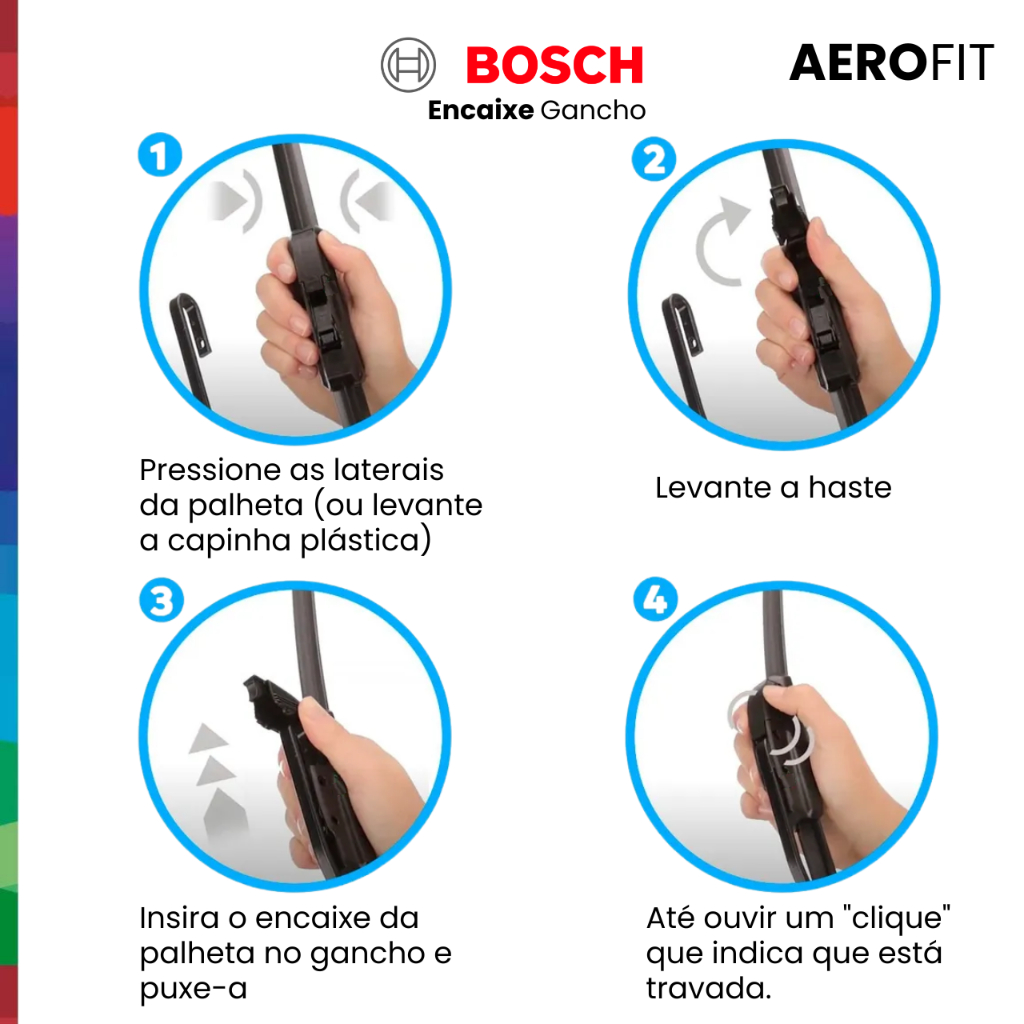 BOSCH
Encaixe Gancho

AEROFIT

1

Pressione as laterais da palheta (ou levante a capinha plástica)

2

Levante a haste

3

Insira o encaixe da palheta no gancho e puxe-a

4

Até ouvir um "clique" que indica que está travada.