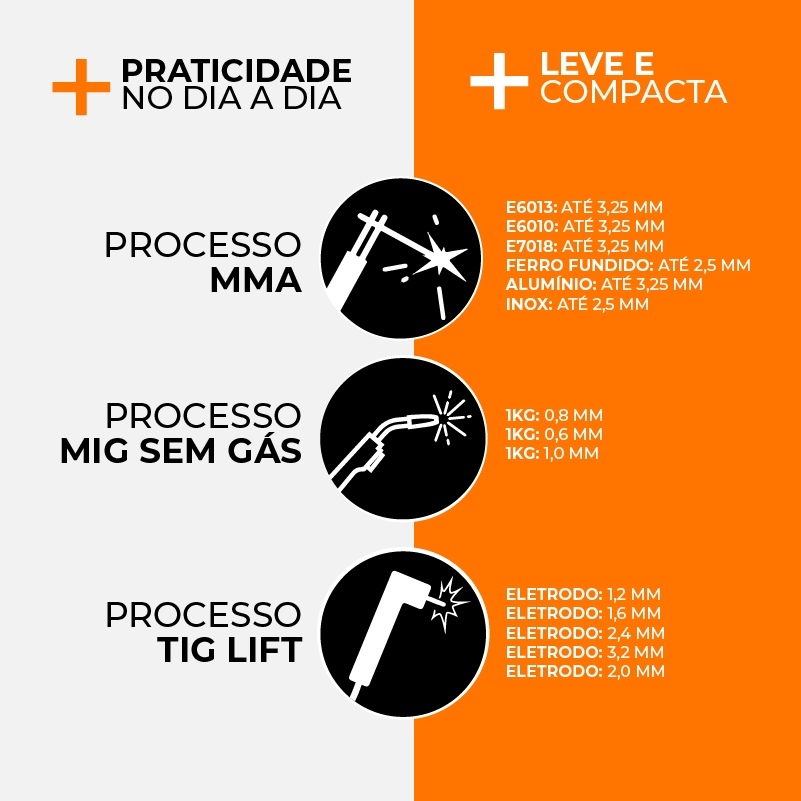 + PRATICIDADE NO DIA A DIA

+ LEVE E COMPACTA

PROCESSO MMA

E6013: ATÉ 3,25 MM
E6010: ATÉ 3,25 MM
E7018: ATÉ 3,25 MM
FERRO FUNDIDO: ATÉ 2,5 MM
ALUMÍNIO: ATÉ 3,25 MM
INOX: ATÉ 2,5 MM

PROCESSO MIG SEM GÁS

1KG: 0,8 MM
1KG: 0,6 MM
1KG: 1,0 MM

PROCESSO TIG LIFT

ELETRODO: 1,2 MM
ELETRODO: 1,6 MM
ELETRODO: 2,4 MM
ELETRODO: 3,2 MM
ELETRODO: 2,0 MM