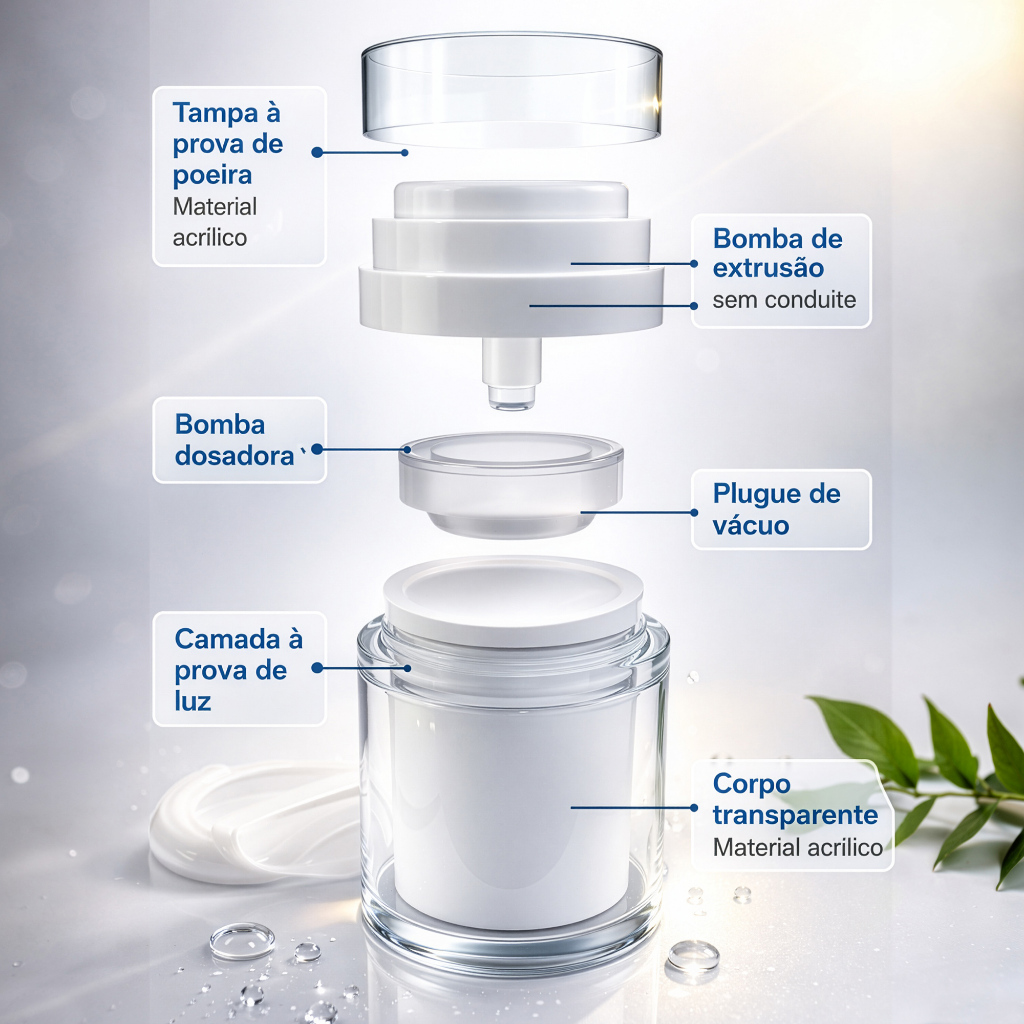 Tampa à prova de poeira
Material acrilico

Bomba de extrusão
sem conduite

Bomba dosadora`

Plugue de vácuo

Camada à prova de luz

Corpo transparente
Material acrilico