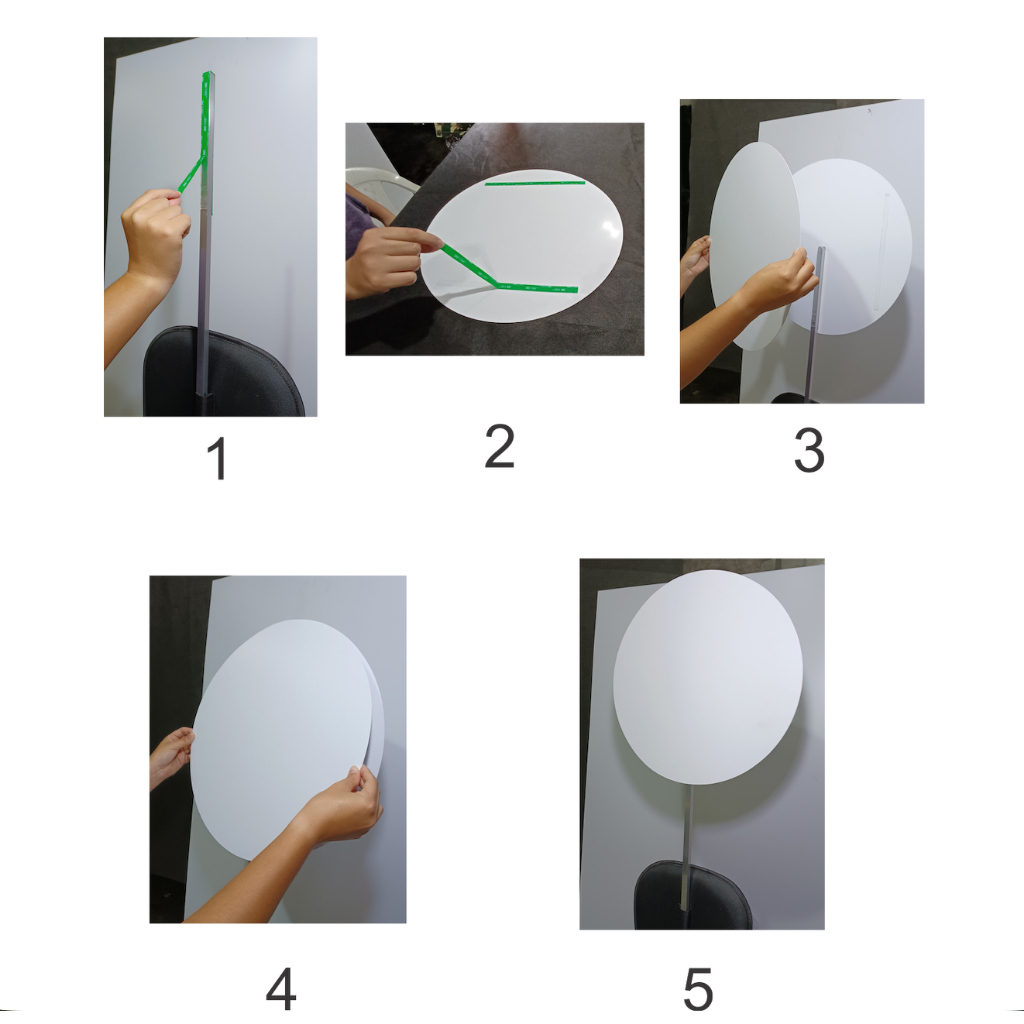 1

2

3

4

5