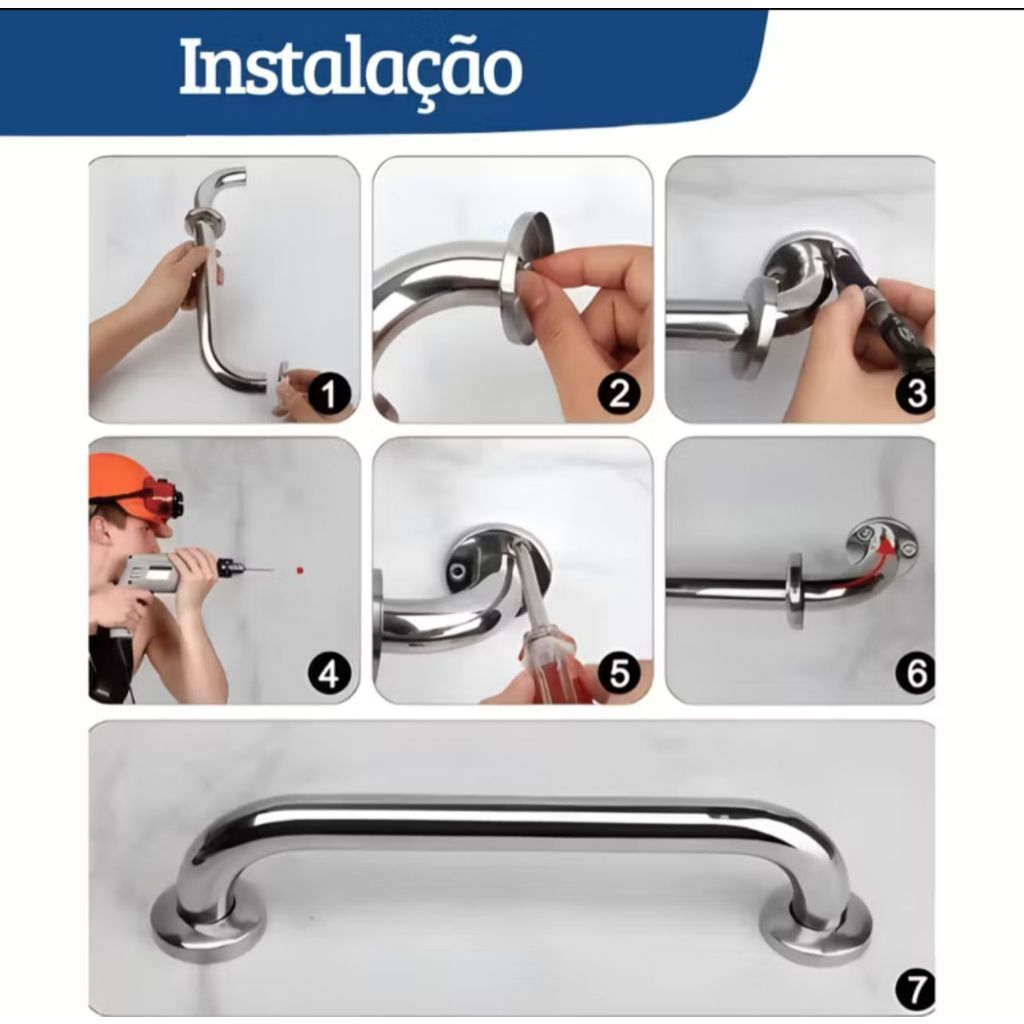 Instalação

1

2

3

4

5

6

7