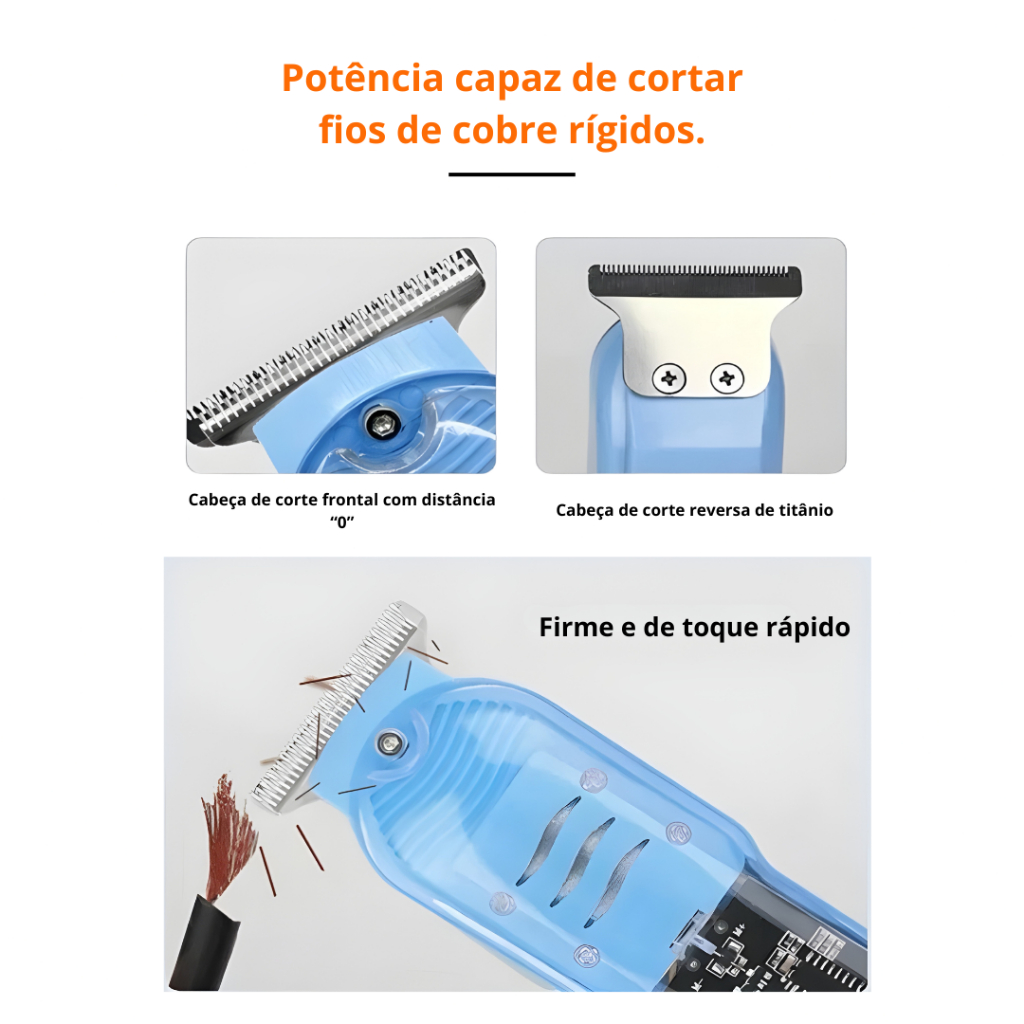 Potência capaz de cortar fios de cobre rígidos.

Cabeça de corte frontal com distância “0”

Cabeça de corte reversa de titânio

Firme e de toque rápido