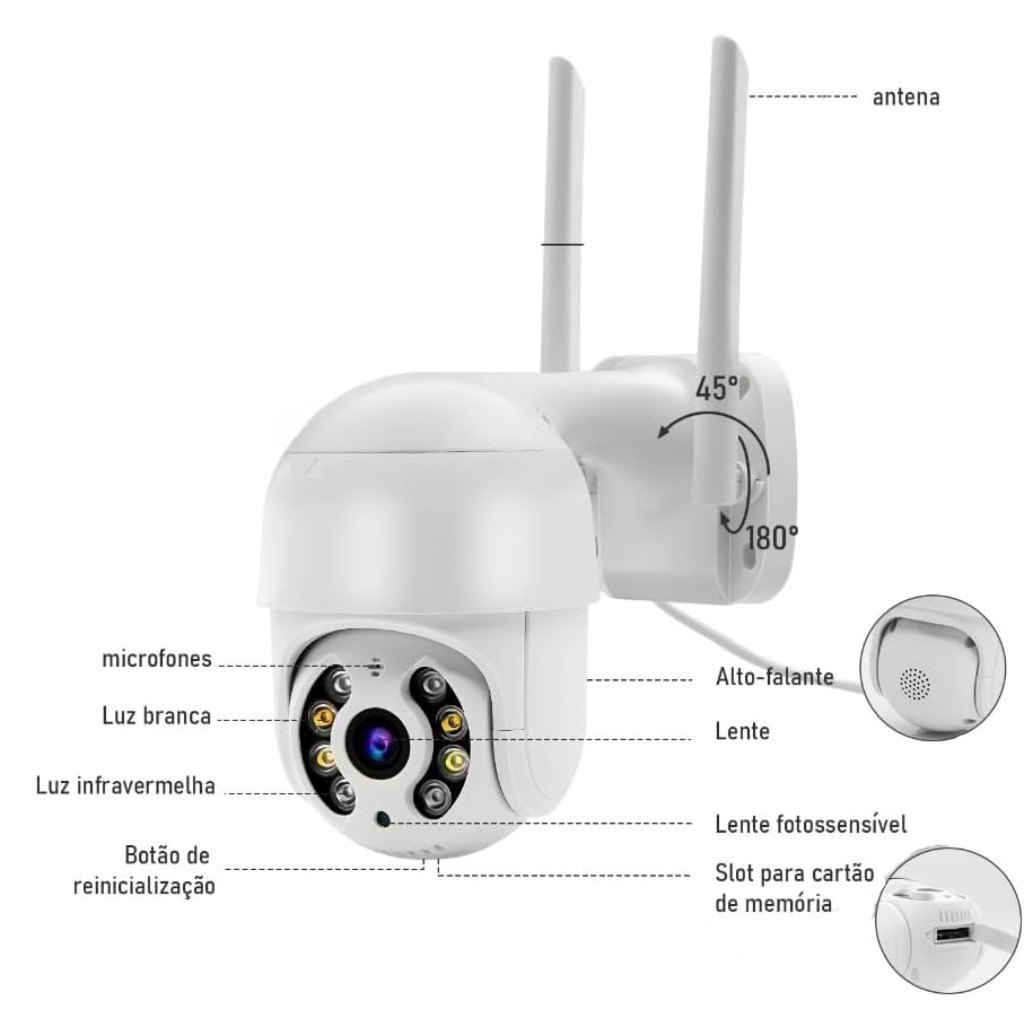 antena

45°

180°

microfones

Luz branca

Luz infravermelha

Botão de reinicialização

Alto-falante

Lente

Lente fotossensível

Slot para cartão de memória