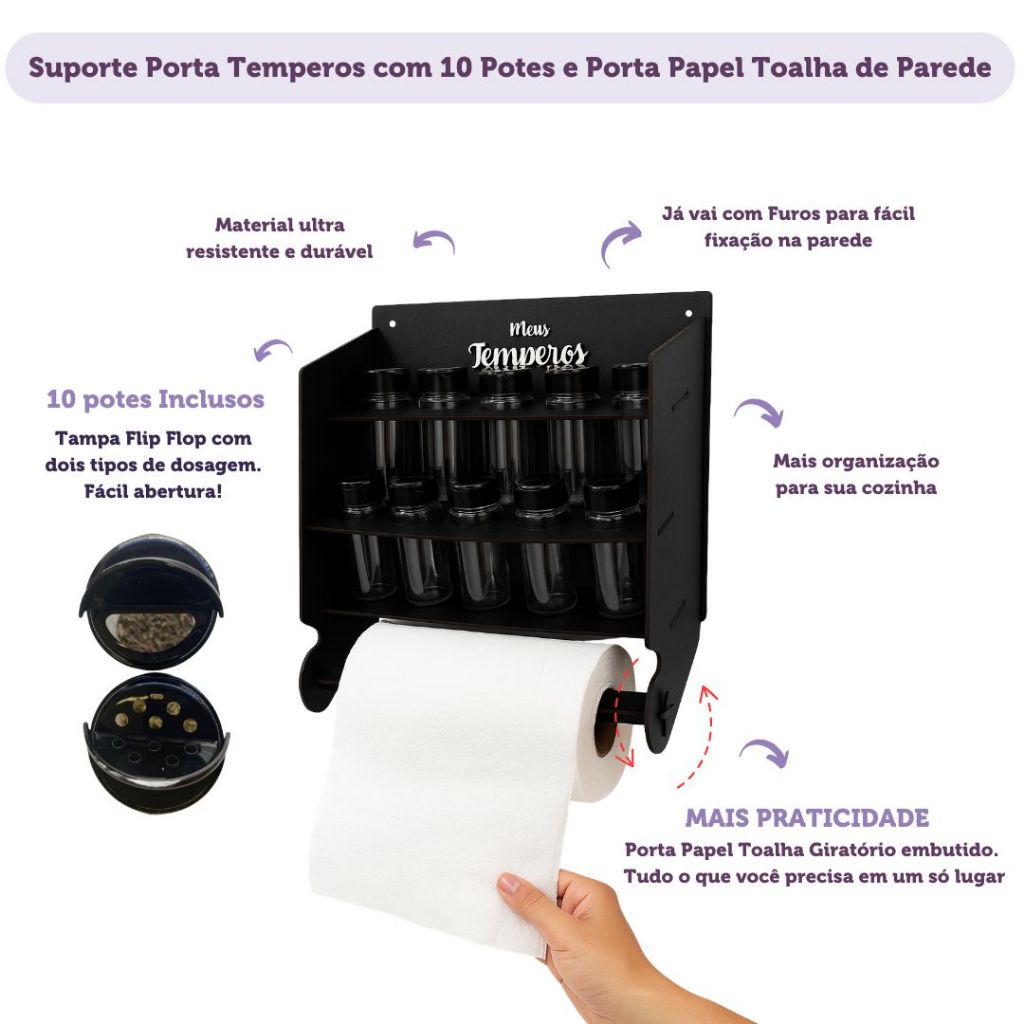 Suporte Porta Temperos com 10 Potes e Porta Papel Toalha de Parede

Material ultra resistente e durável

Já vai com Furos para fácil fixação na parede

Meus Temperos

10 potes Inclusos

Tampa Flip Flop com dois tipos de dosagem. Fácil abertura!

Mais organização para sua cozinha

MAIS PRATICIDADE

Porta Papel Toalha Giratório embutido. Tudo o que você precisa em um só lugar