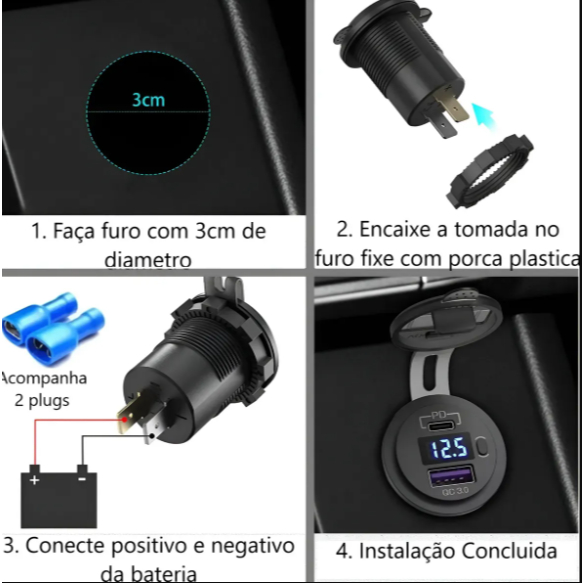 3cm

1. Faça furo com 3cm de diametro

2. Encaixe a tomada no furo fixe com porca plastica

Acompanha 2 plugs

+

-

3. Conecte positivo e negativo da bateria

PD

12.5

QC 3.0

4. Instalação Concluida