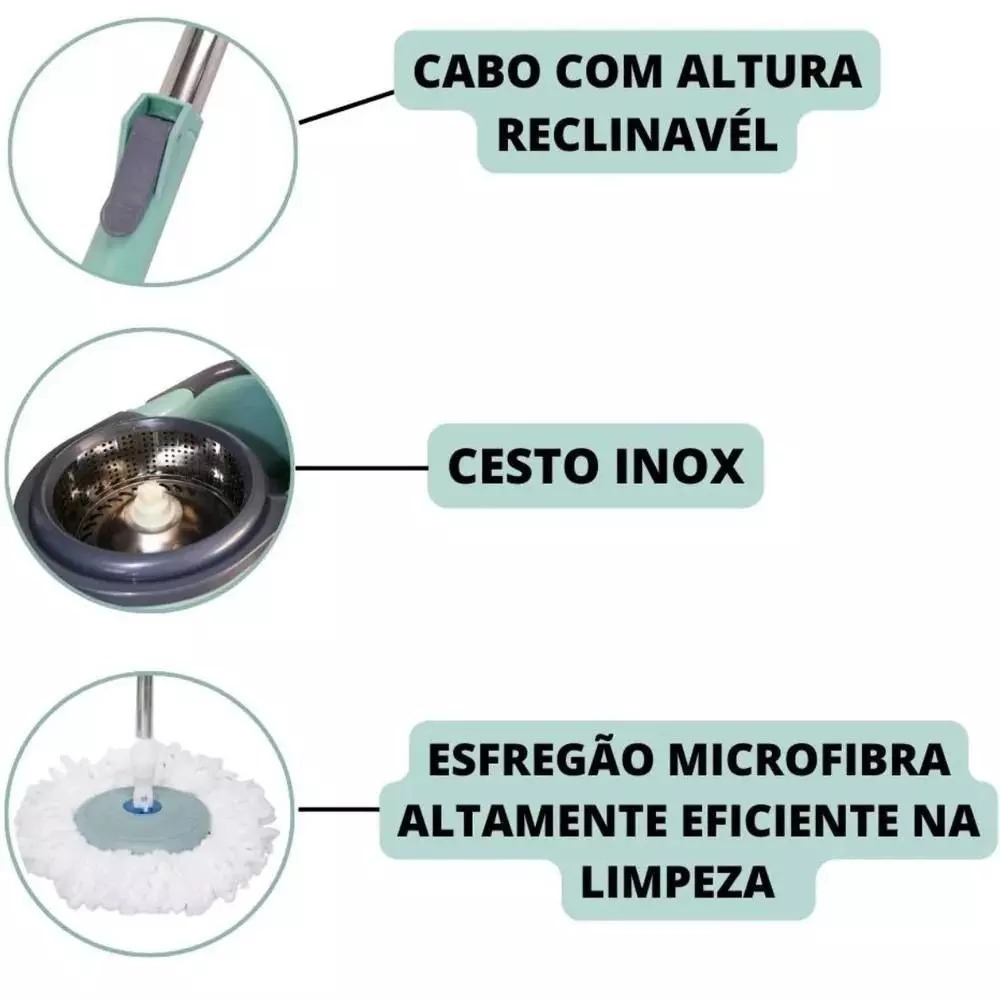 CABO COM ALTURA RECLINAVÉL

CESTO INOX

ESFREGÃO MICROFIBRA ALTAMENTE EFICIENTE NA LIMPEZA