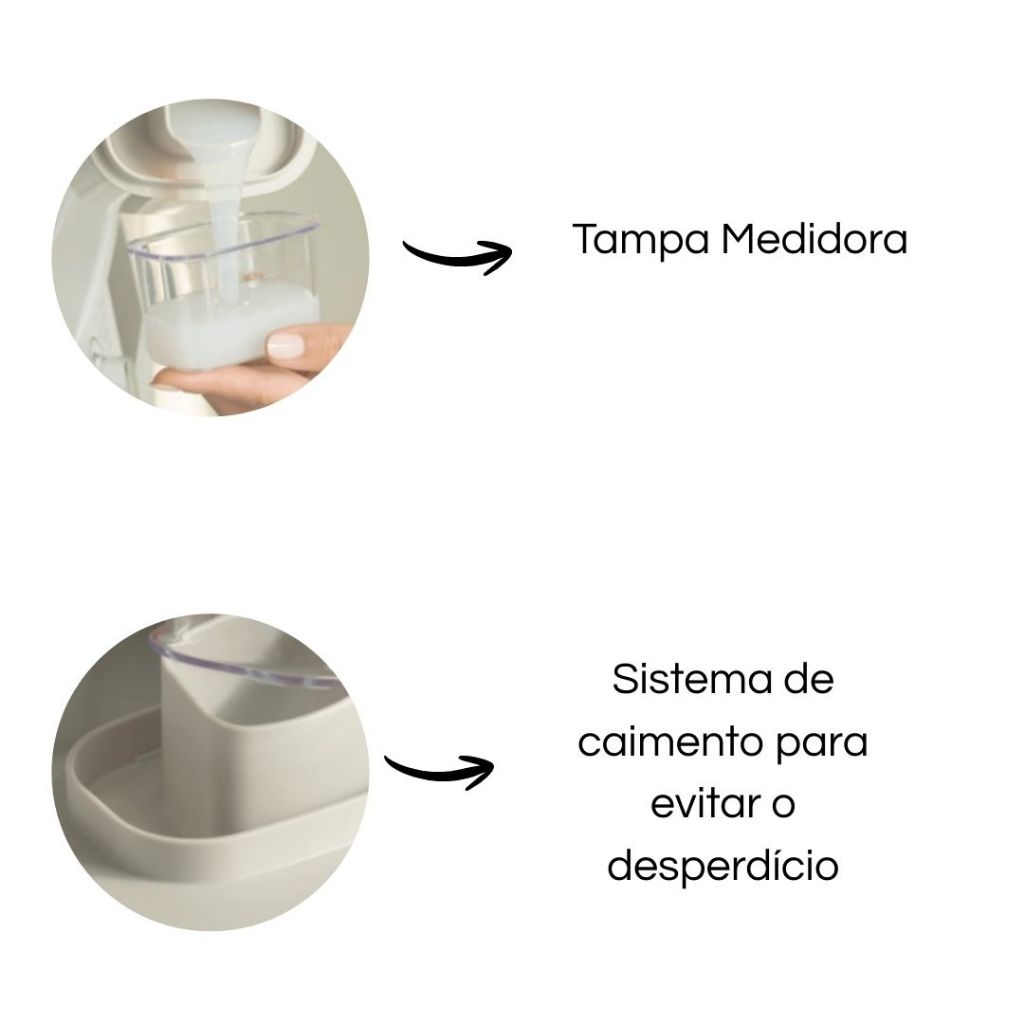 Tampa Medidora

Sistema de caimento para evitar o desperdício