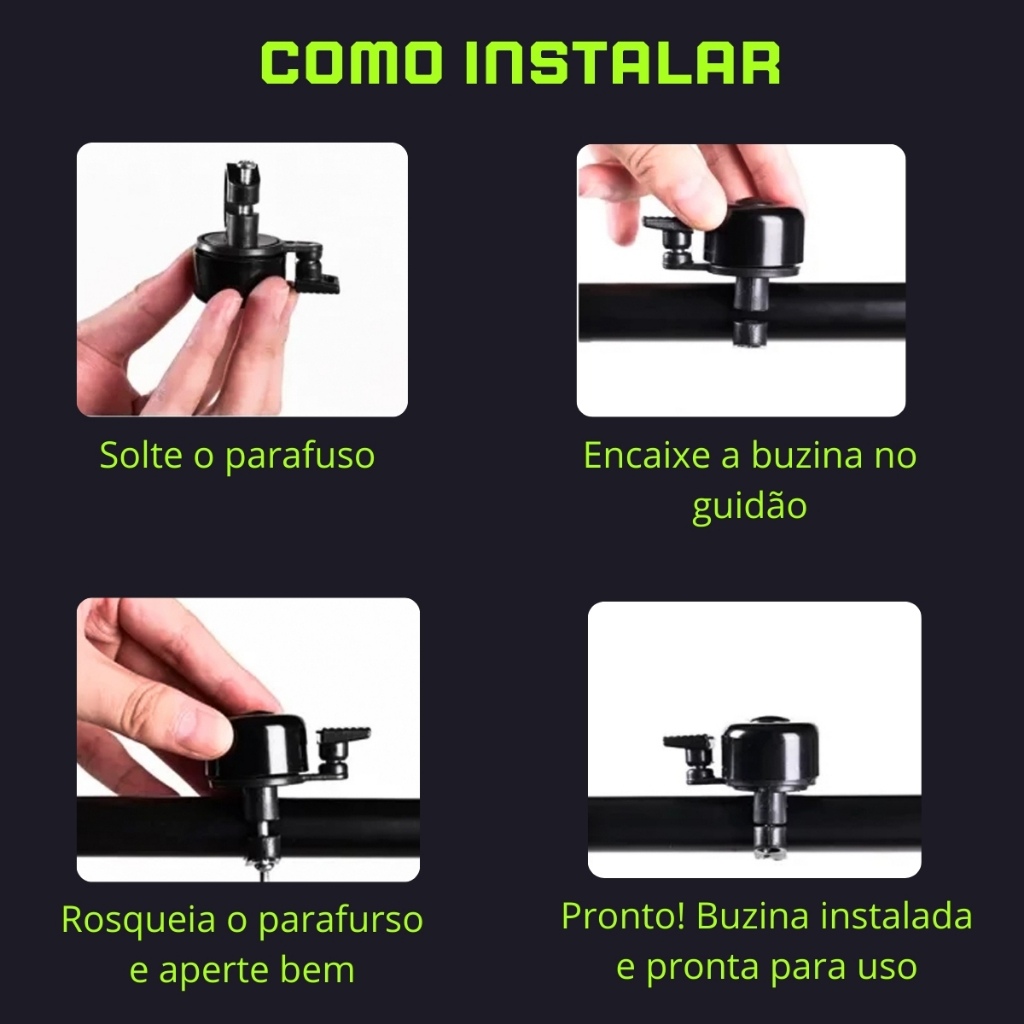 COMO INSTALAR

Solte o parafuso

Encaixe a buzina no guidão

Rosqueia o parafurso e aperte bem

Pronto! Buzina instalada e pronta para uso