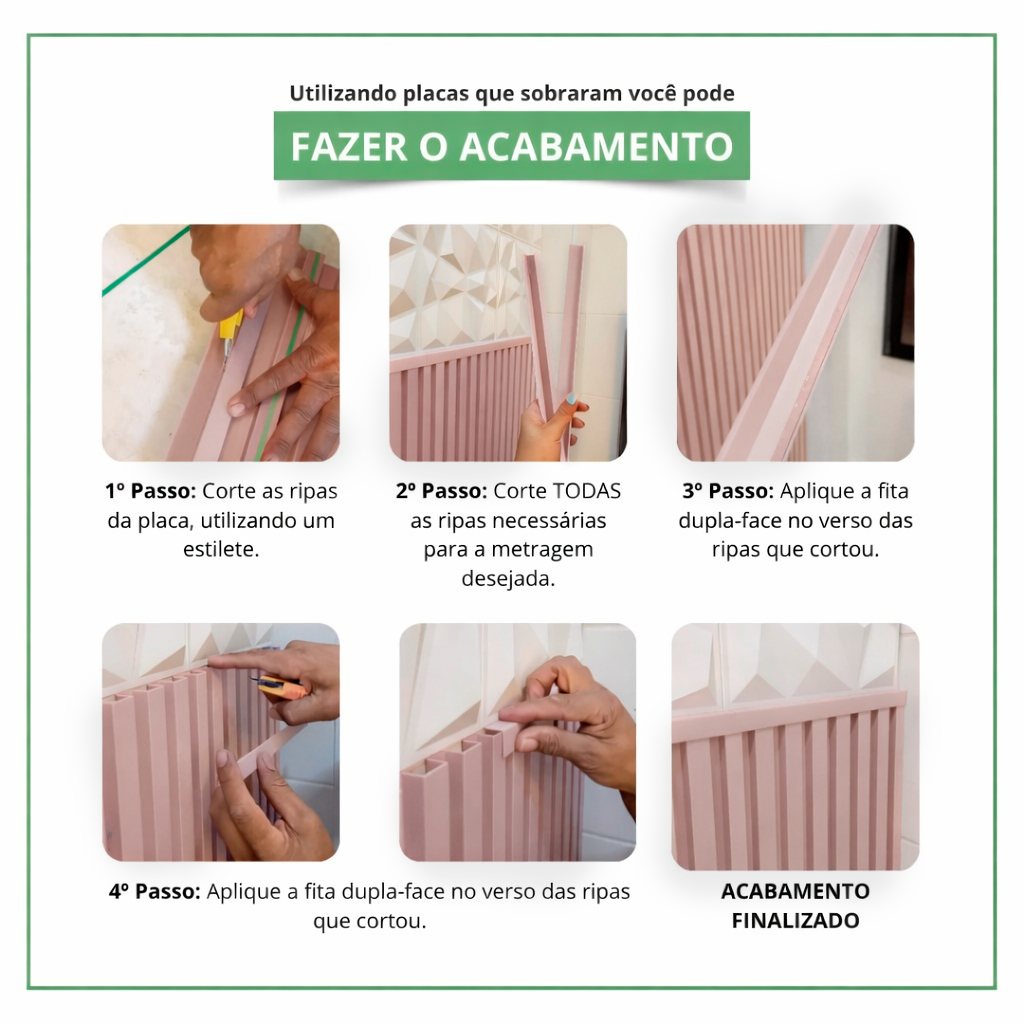 Utilizando placas que sobraram você pode

FAZER O ACABAMENTO

1º Passo: Corte as ripas da placa, utilizando um estilete.

2º Passo: Corte TODAS as ripas necessárias para a metragem desejada.

3º Passo: Aplique a fita dupla-face no verso das ripas que cortou.

4º Passo: Aplique a fita dupla-face no verso das ripas que cortou.

ACABAMENTO FINALIZADO