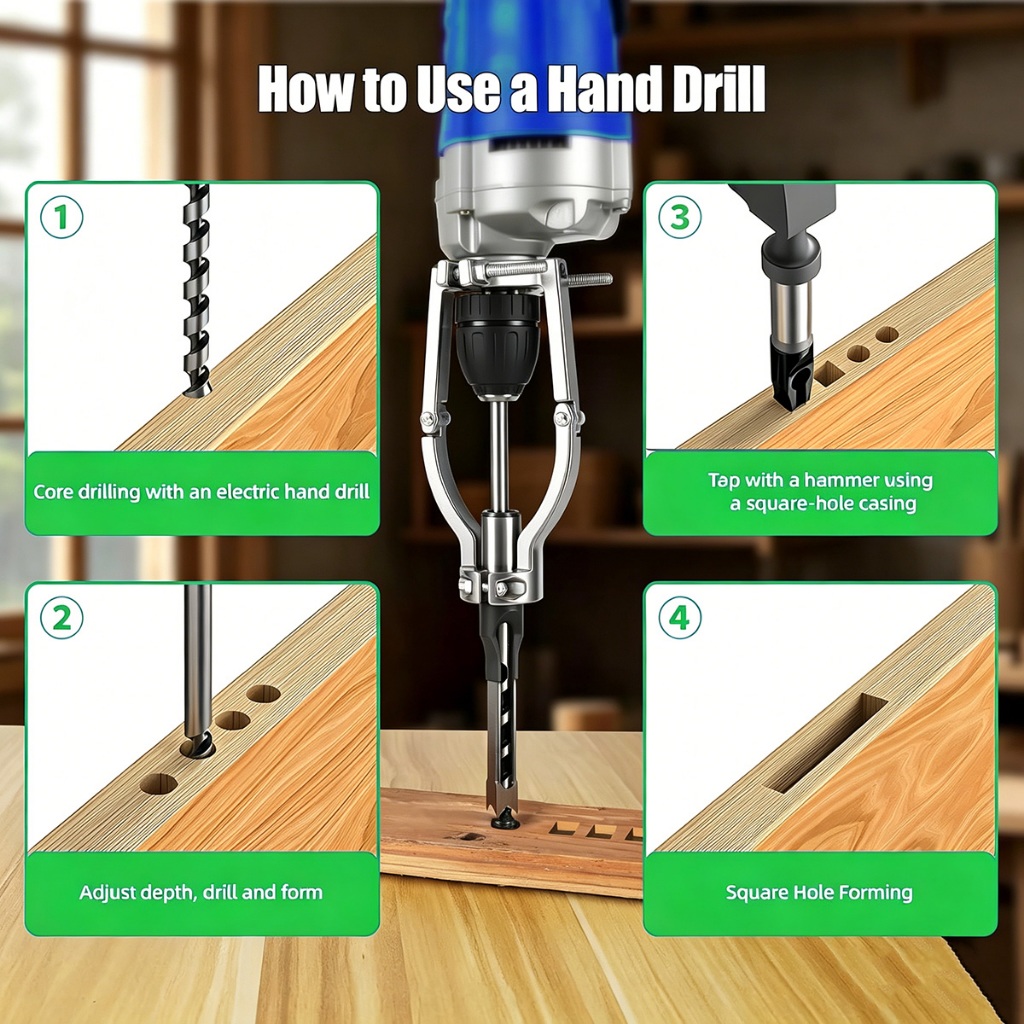 How to Use a Hand Drill

1

Core drilling with an electric hand drill

2

Adjust depth, drill and form

3

Tap with a hammer using a square-hole casing

4

Square Hole Forming