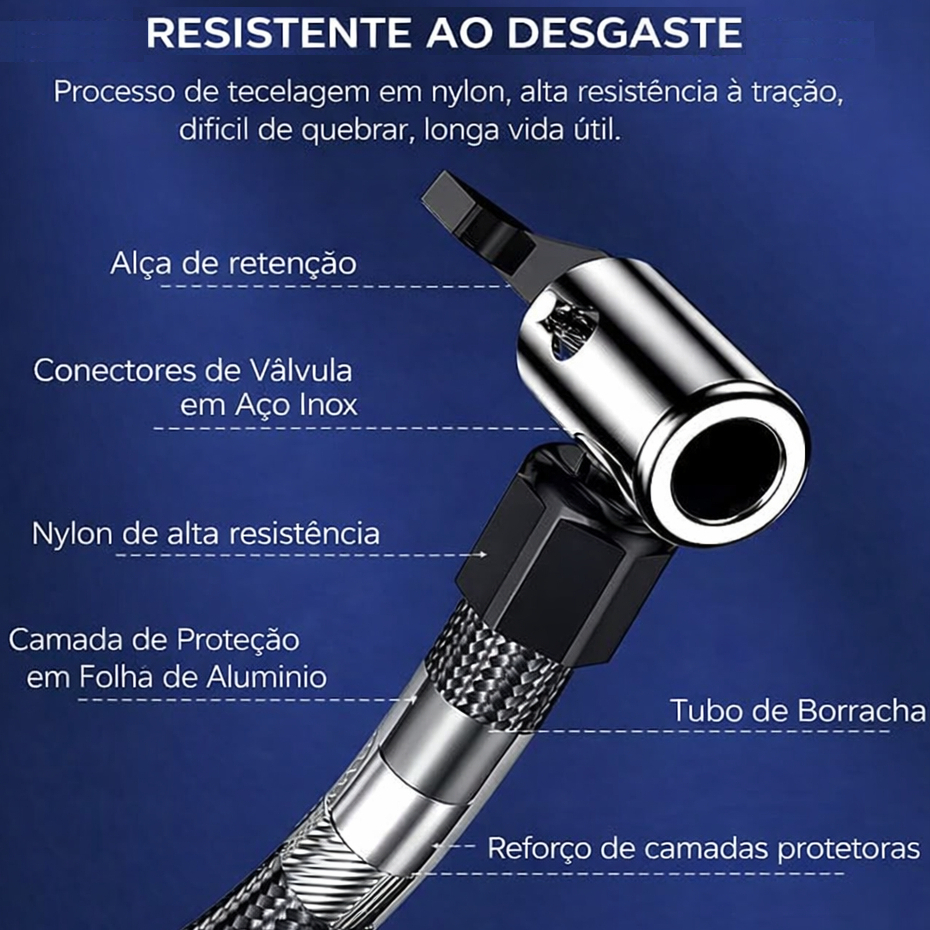 RESISTENTE AO DESGASTE

Processo de tecelagem em nylon, alta resistência à tração, dificil de quebrar, longa vida útil.

Alça de retenção

Conectores de Válvula em Aço Inox

Nylon de alta resistência

Camada de Proteção em Folha de Aluminio

Tubo de Borracha

Reforço de camadas protetoras