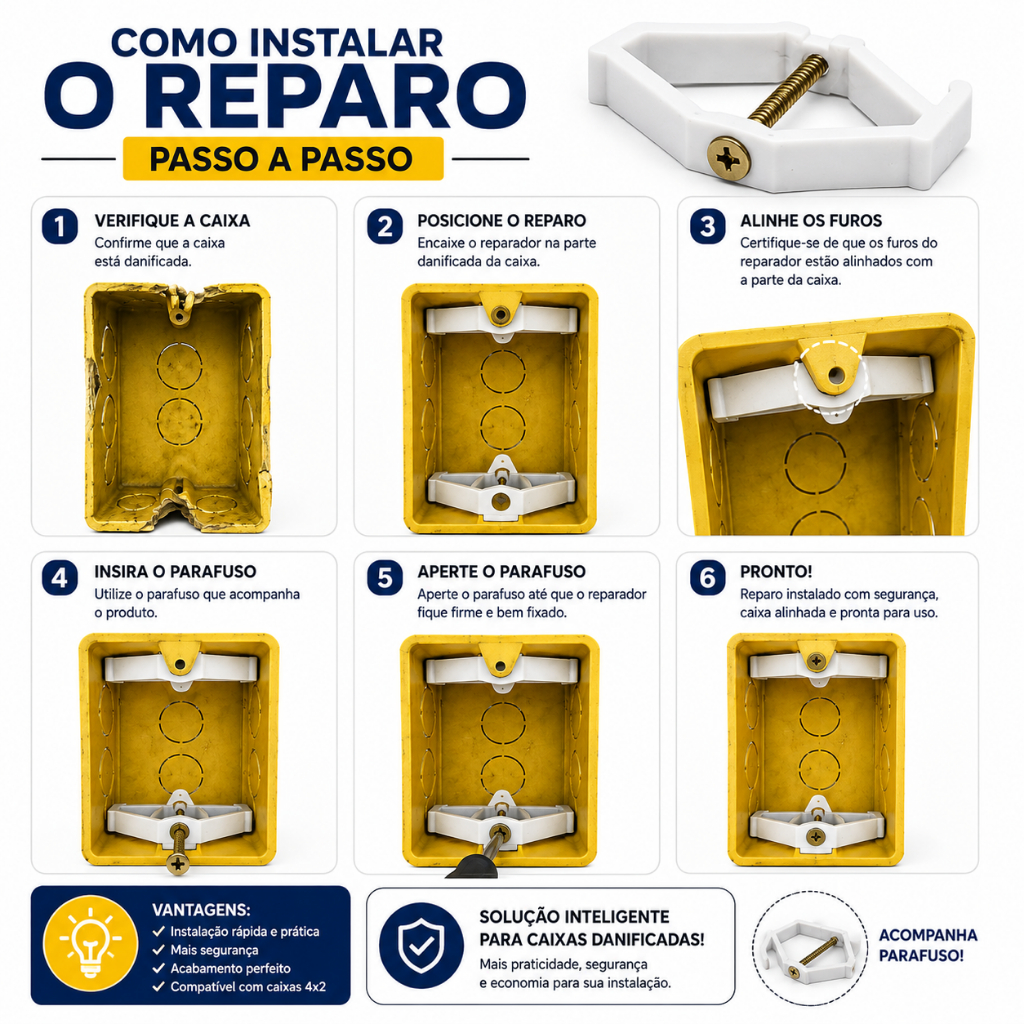 COMO INSTALAR
O REPARO
PASSO A PASSO

1 VERIFIQUE A CAIXA
Confirme que a caixa está danificada.

2 POSICIONE O REPARO
Encaixe o reparador na parte danificada da caixa.

3 ALINHE OS FUROS
Certifique-se de que os furos do reparador estão alinhados com a parte da caixa.

4 INSIRA O PARAFUSO
Utilize o parafuso que acompanha o produto.

5 APERTE O PARAFUSO
Aperte o parafuso até que o reparador fique firme e bem fixado.

6 PRONTO!
Reparo instalado com segurança, caixa alinhada e pronta para uso.

VANTAGENS:
✓ Instalação rápida e prática
✓ Mais segurança
✓ Acabamento perfeito
✓ Compatível com caixas 4x2

SOLUÇÃO INTELIGENTE PARA CAIXAS DANIFICADAS!
Mais praticidade, segurança e economia para sua instalação.

ACOMPANHA PARAFUSO!