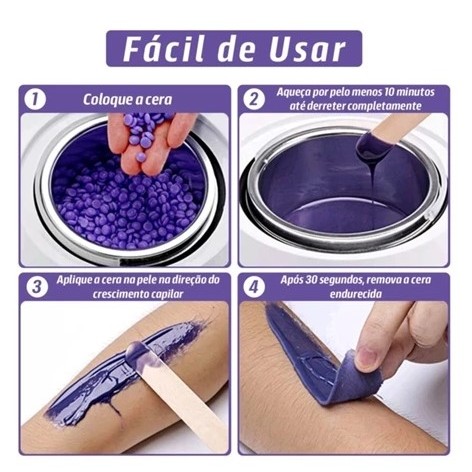 Fácil de Usar

1 Coloque a cera

2 Aqueça por pelo menos 10 minutos até derreter completamente

3 Aplique a cera na pele na direção do crescimento capilar

4 Após 30 segundos, remova a cera endurecida