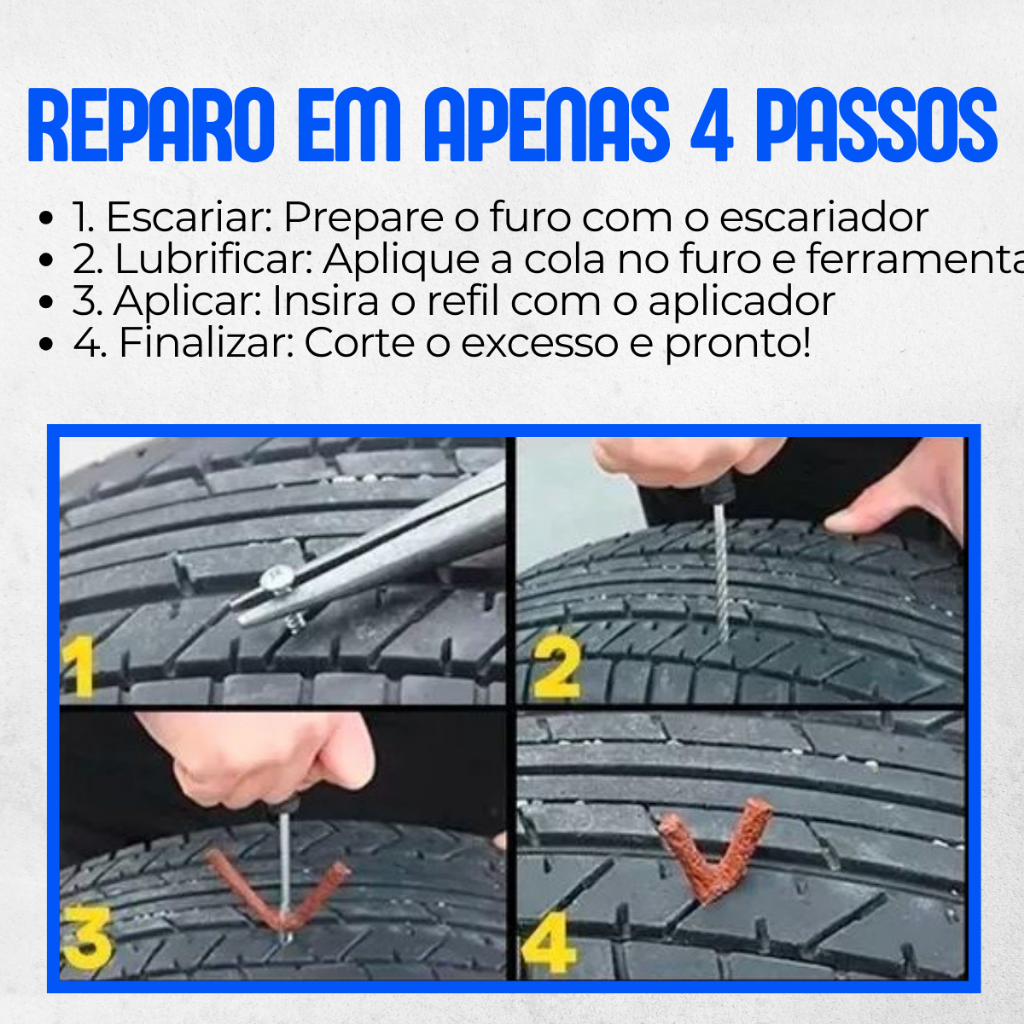 REPARO EM APENAS 4 PASSOS

- 1. Escariar: Prepare o furo com o escariador
- 2. Lubrificar: Aplique a cola no furo e ferramenta
- 3. Aplicar: Insira o refil com o aplicador
- 4. Finalizar: Corte o excesso e pronto!

1

2

3

4