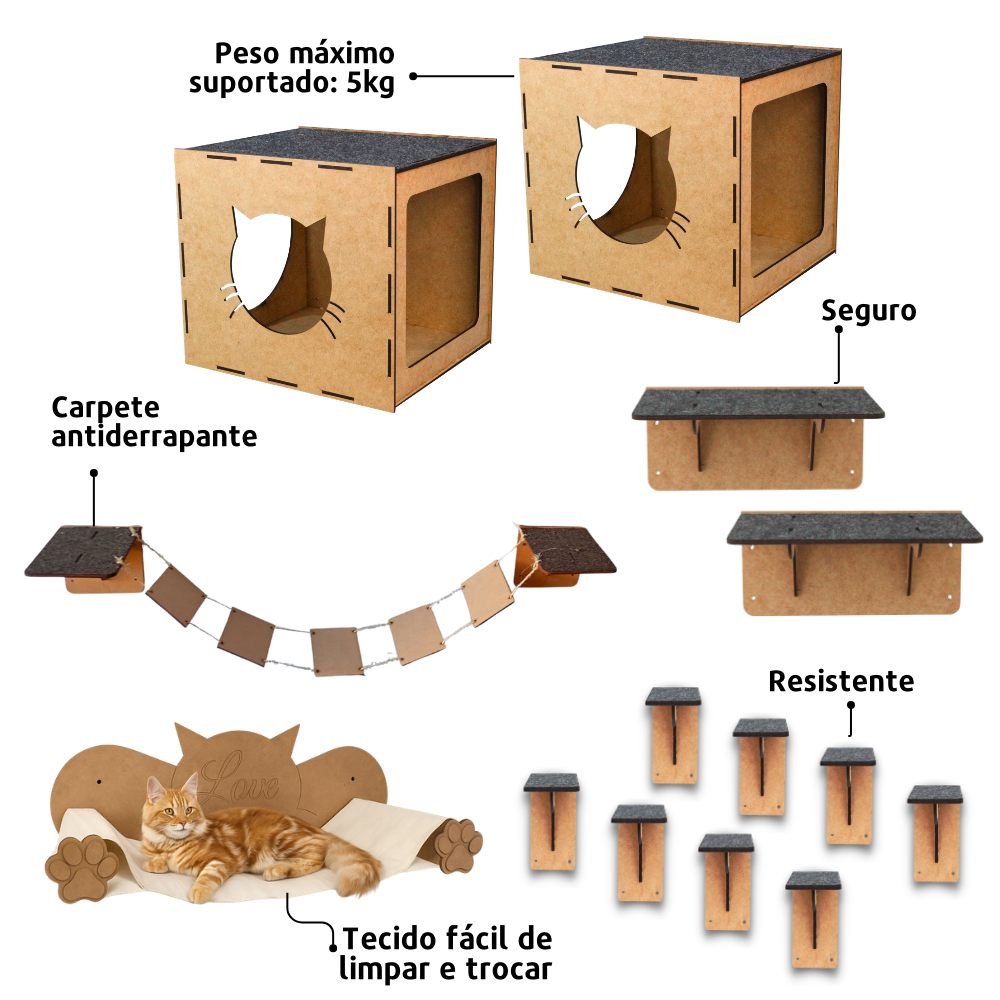 Peso máximo suportado: 5kg

Seguro

Carpete antiderrapante

Resistente

Love

Tecido fácil de limpar e trocar