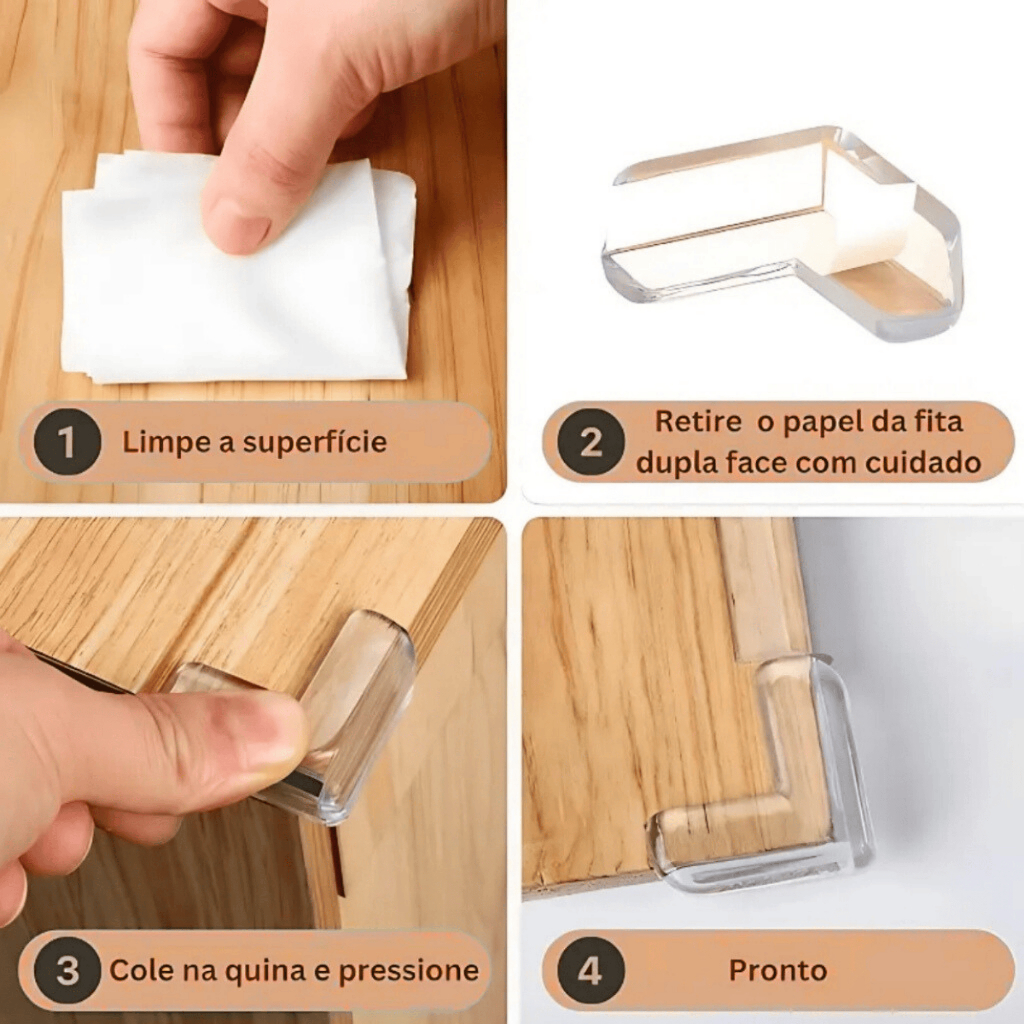 1 Limpe a superfície

2 Retire o papel da fita dupla face com cuidado

3 Cole na quina e pressione

4 Pronto