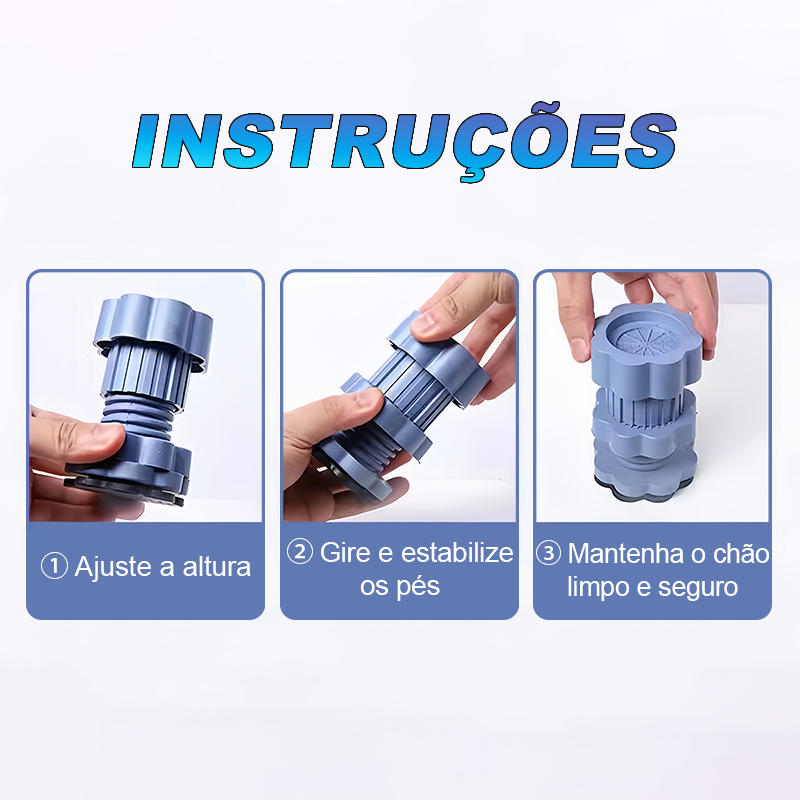 INSTRUÇÕES

① Ajuste a altura

② Gire e estabilize os pés

③ Mantenha o chão limpo e seguro