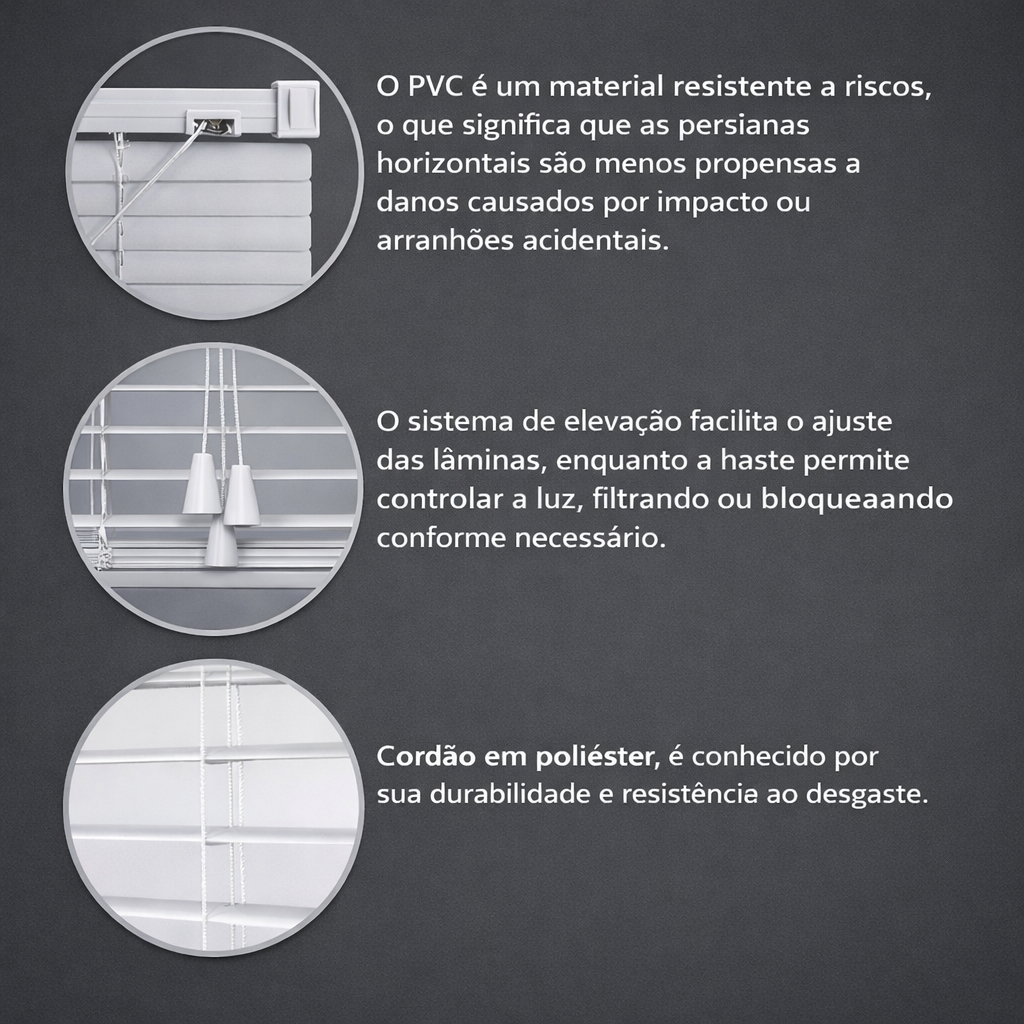 O PVC é um material resistente a riscos, o que significa que as persianas horizontais são menos propensas a danos causados por impacto ou arranhões acidentais.

O sistema de elevação facilita o ajuste das lâminas, enquanto a haste permite controlar a luz, filtrando ou bloqueaando conforme necessário.

Cordão em poliéster, é conhecido por sua durabilidade e resistência ao desgaste.