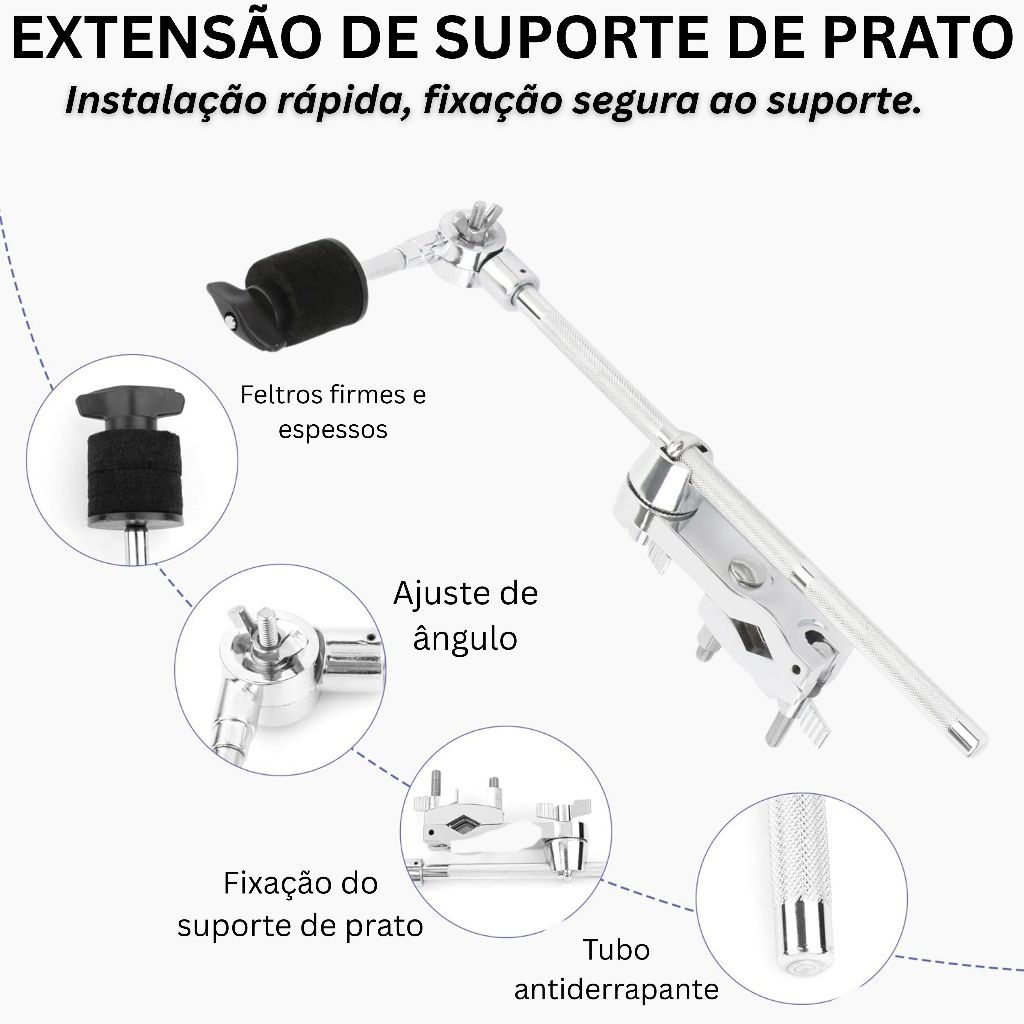 EXTENSÃO DE SUPORTE DE PRATO

Instalação rápida, fixação segura ao suporte.

Feltros firmes e espessos

Ajuste de ângulo

Fixação do suporte de prato

Tubo antiderrapante