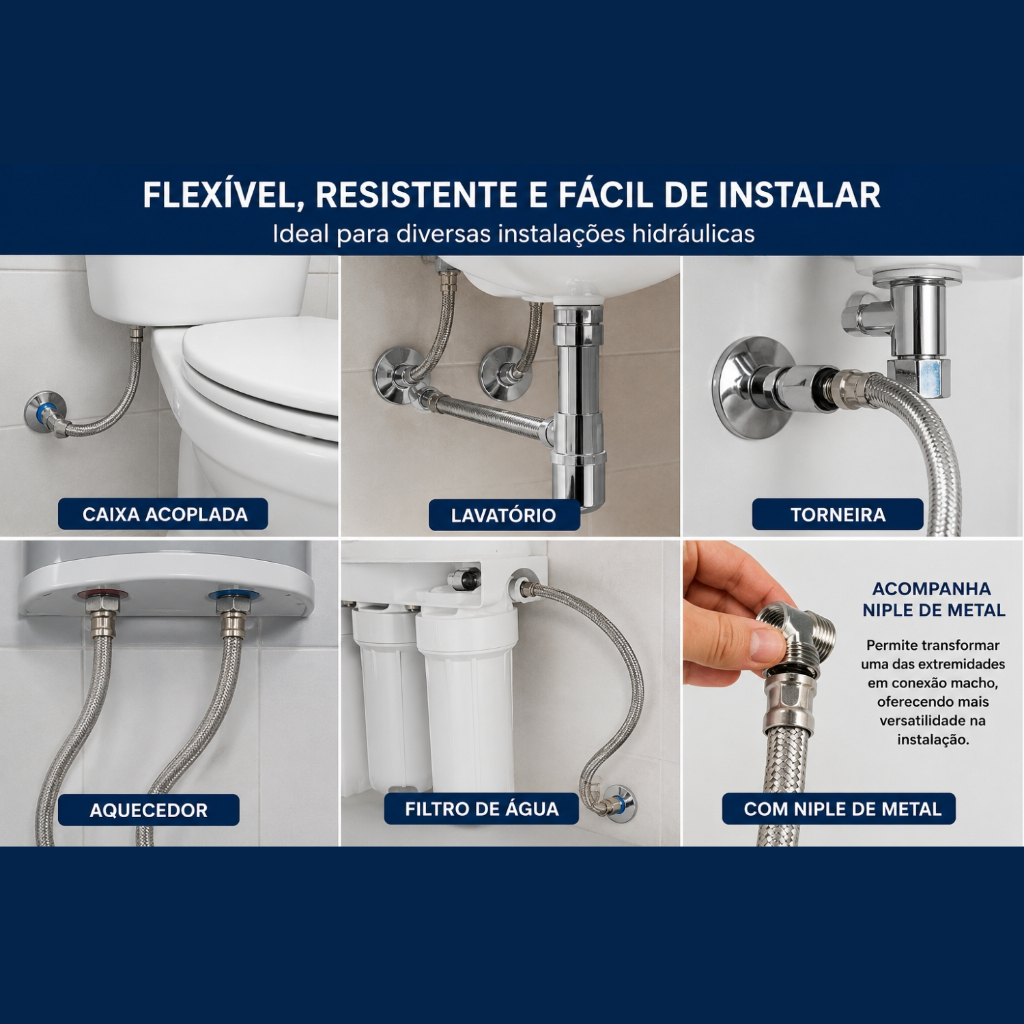 FLEXÍVEL, RESISTENTE E FÁCIL DE INSTALAR
Ideal para diversas instalações hidráulicas

CAIXA ACOPLADA

LAVATÓRIO

TORNEIRA

AQUECEDOR

FILTRO DE ÁGUA

ACOMPANHA NIPLE DE METAL

Permite transformar uma das extremidades em conexão macho, oferecendo mais versatilidade na instalação.

COM NIPLE DE METAL