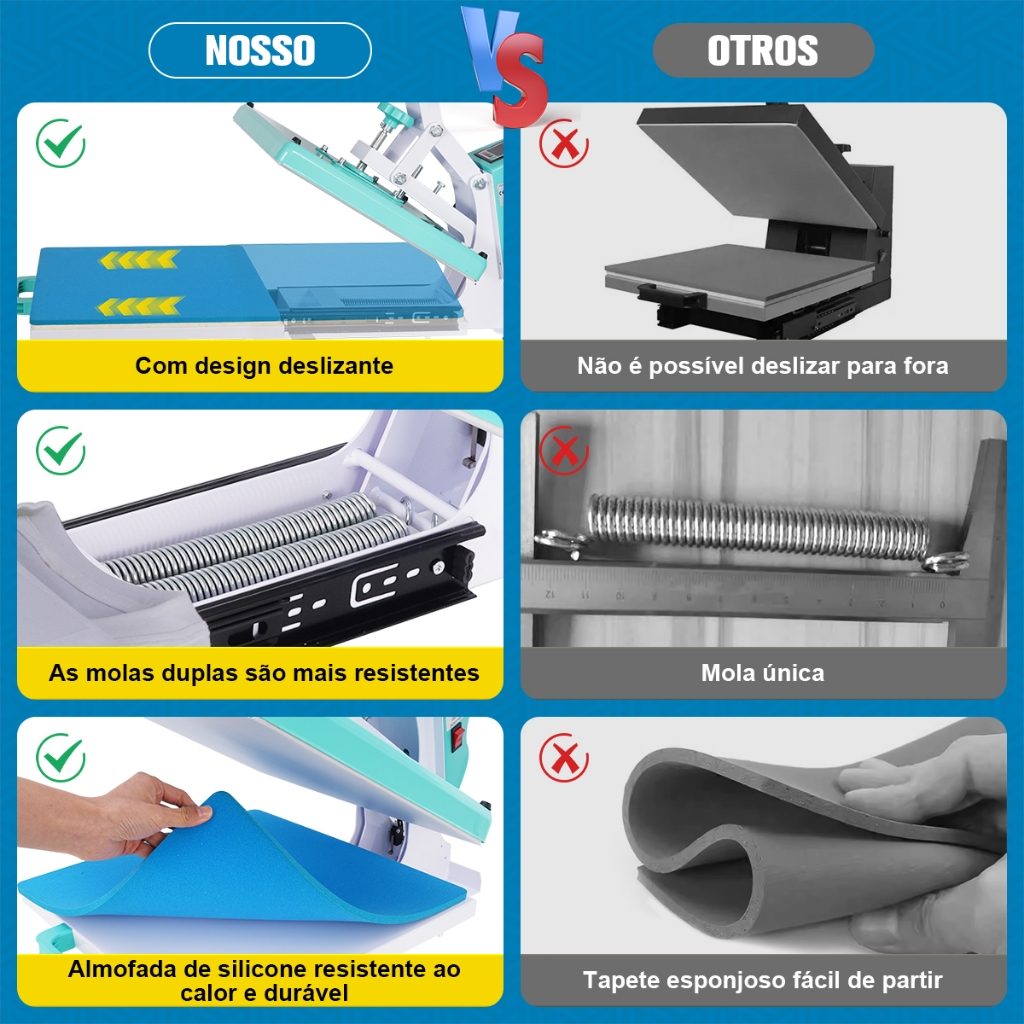 NOSSO

VS

OTROS

Com design deslizante

Não é possível deslizar para fora

As molas duplas são mais resistentes

Mola única

Almofada de silicone resistente ao calor e durável

Tapete esponjoso fácil de partir