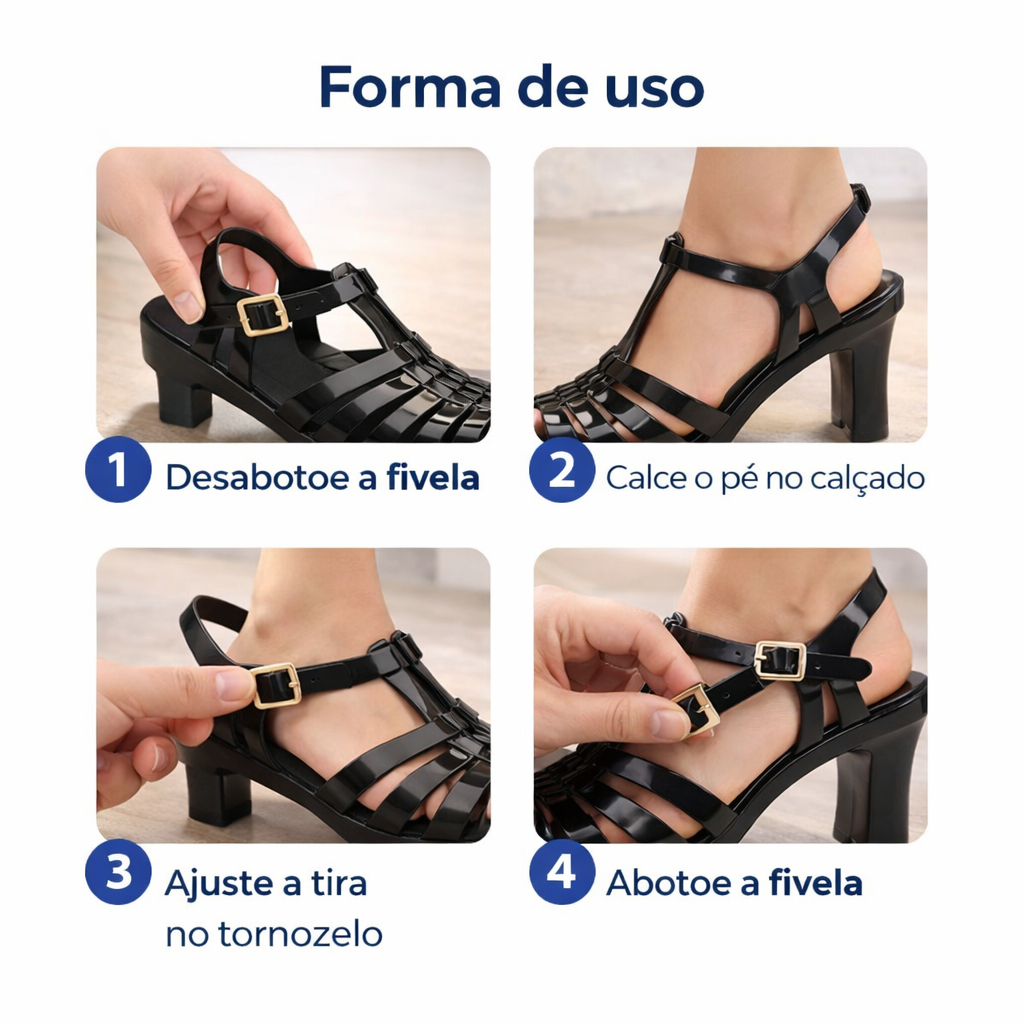 Forma de uso

1 Desabotoe a fivela

2 Calce o pé no calçado

3 Ajuste a tira no tornozelo

4 Abotoe a fivela