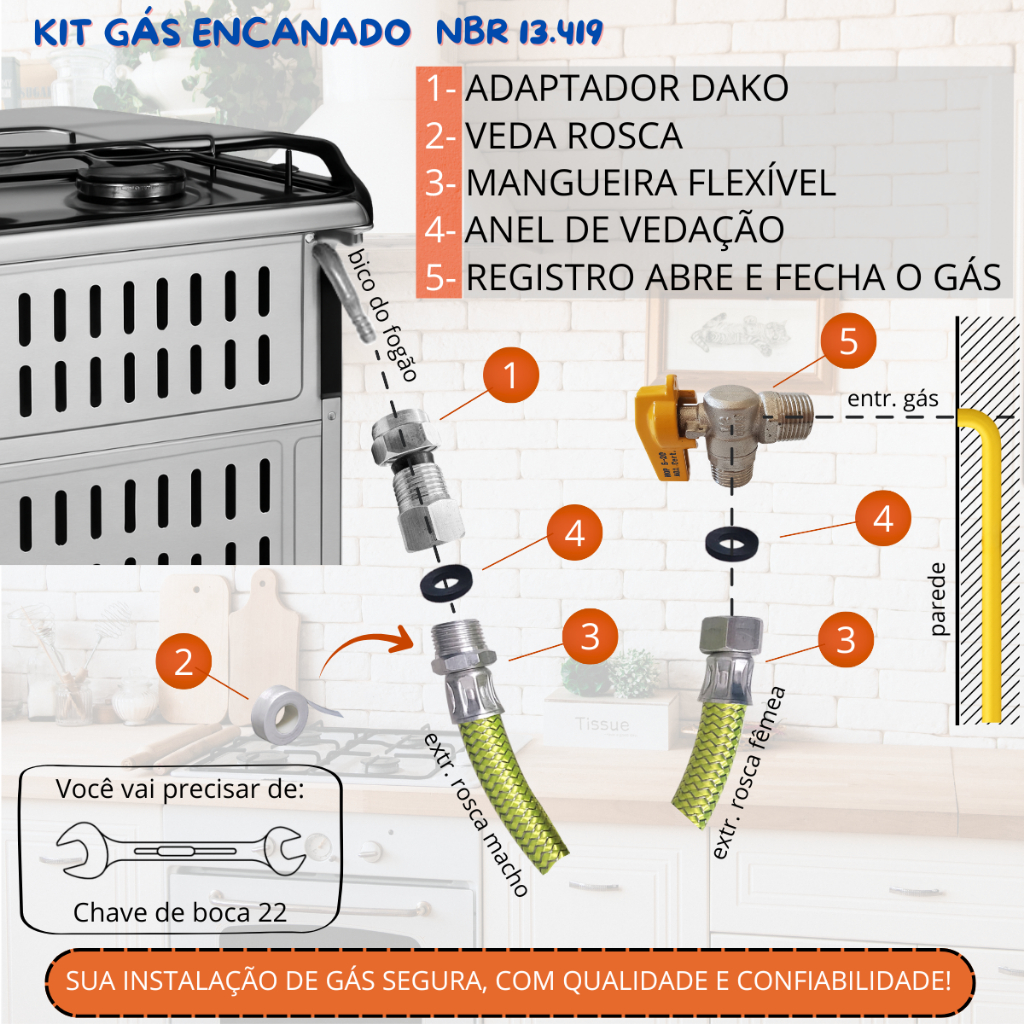 KIT GÁS ENCANADO NBR 13.419

1- ADAPTADOR DAKO
2- VEDA ROSCA
3- MANGUEIRA FLEXÍVEL
4- ANEL DE VEDAÇÃO
5- REGISTRO ABRE E FECHA O GÁS

bico do fogão

1

5

entr. gás

4

4

parede

2

3

3

Tissue

extr. rosca macho

extr. rosca fêmea

Você vai precisar de:

Chave de boca 22

SUA INSTALAÇÃO DE GÁS SEGURA, COM QUALIDADE E CONFIABILIDADE!