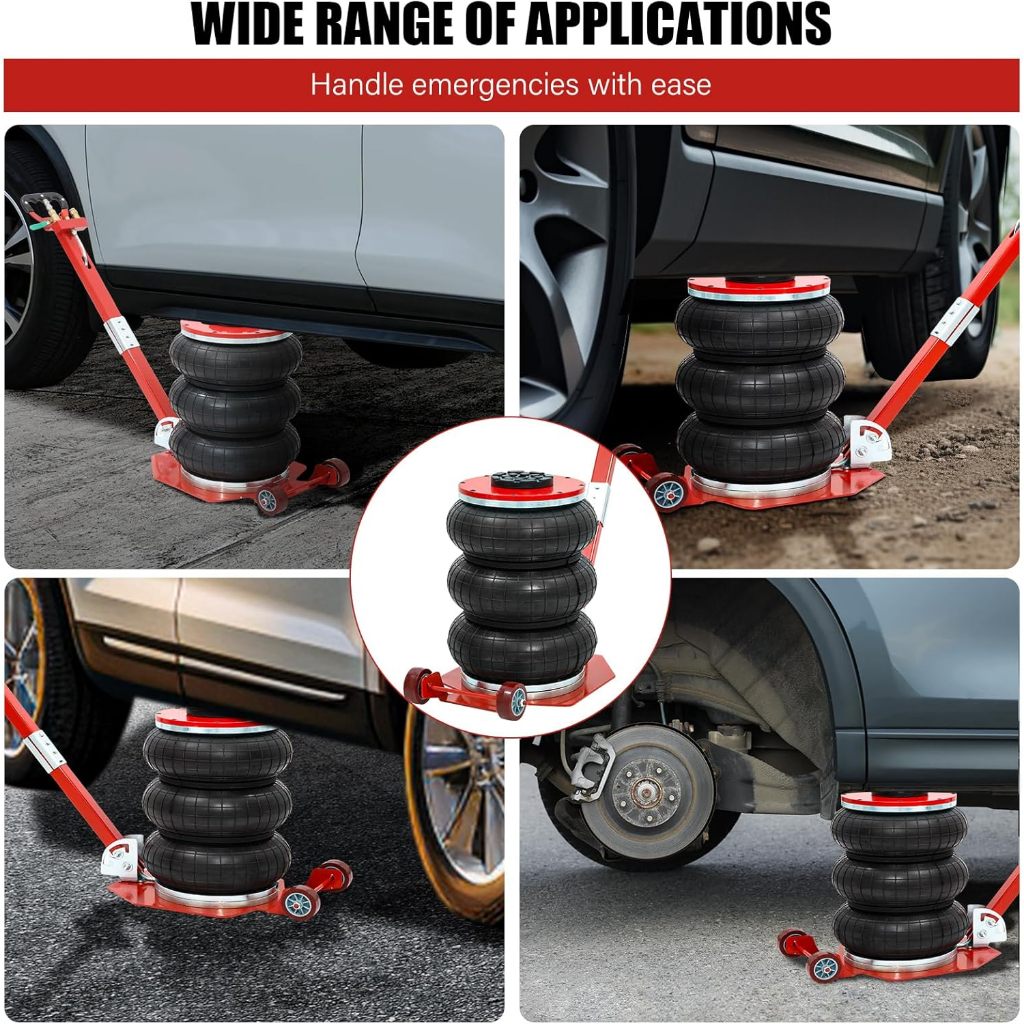 WIDE RANGE OF APPLICATIONS

Handle emergencies with ease