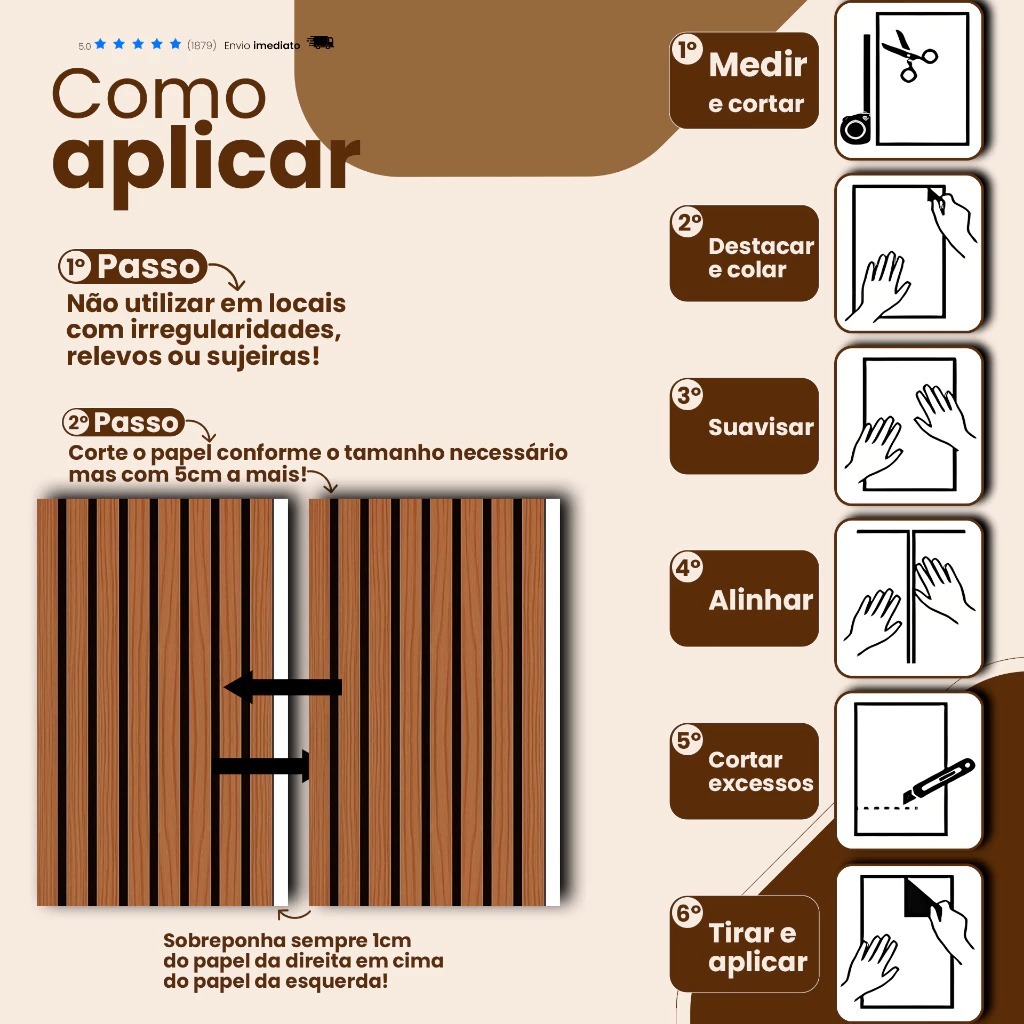 5.0 ★★★★★ (1879) Envio imediato

Como aplicar

1º Passo
Não utilizar em locais com irregularidades, relevos ou sujeiras!

2º Passo
Corte o papel conforme o tamanho necessário mas com 5cm a mais!

Sobreponha sempre 1cm do papel da direita em cima do papel da esquerda!

1º Medir e cortar

2º Destacar e colar

3º Suavisar

4º Alinhar

5º Cortar excessos

6º Tirar e aplicar