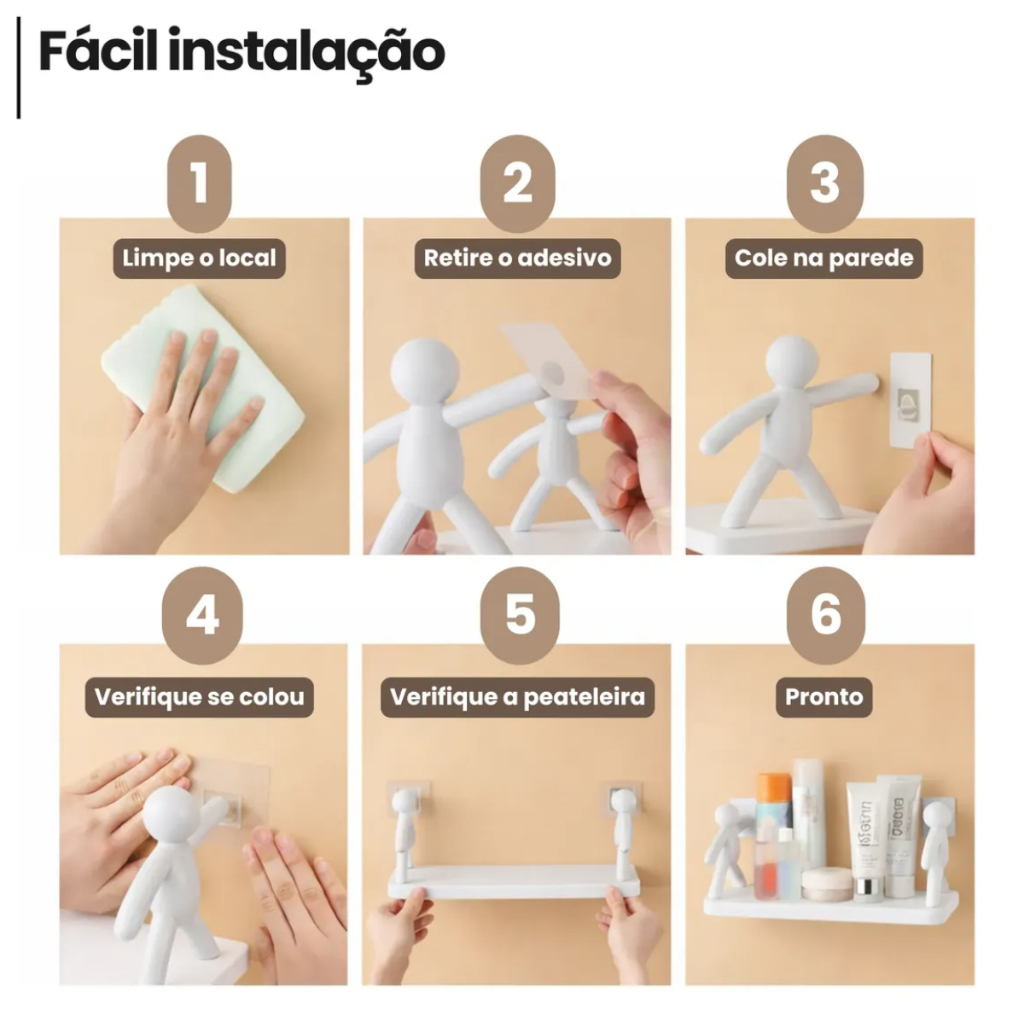 Fácil instalação

1
Limpe o local

2
Retire o adesivo

3
Cole na parede

4
Verifique se colou

5
Verifique a peateleira

6
Pronto