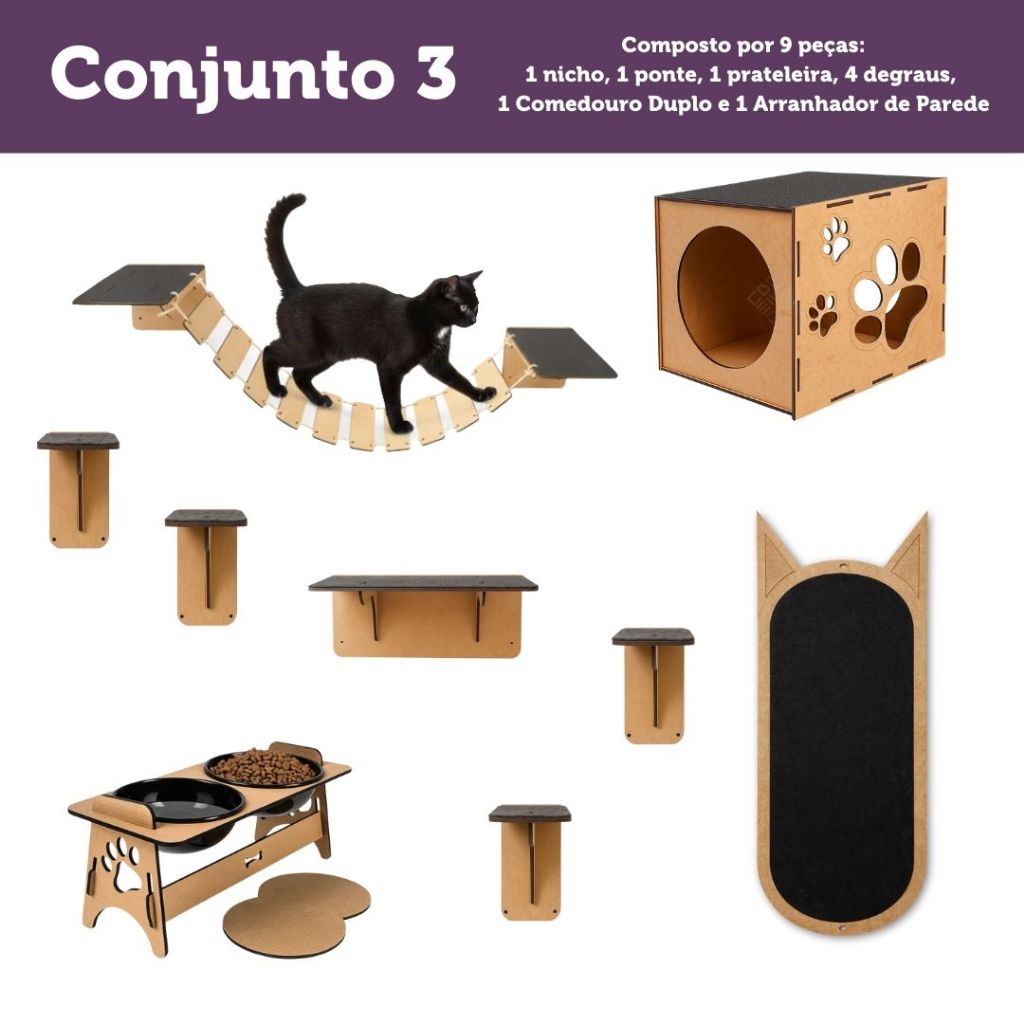 Conjunto 3

Composto por 9 peças:
1 nicho, 1 ponte, 1 prateleira, 4 degraus,
1 Comedouro Duplo e 1 Arranhador de Parede