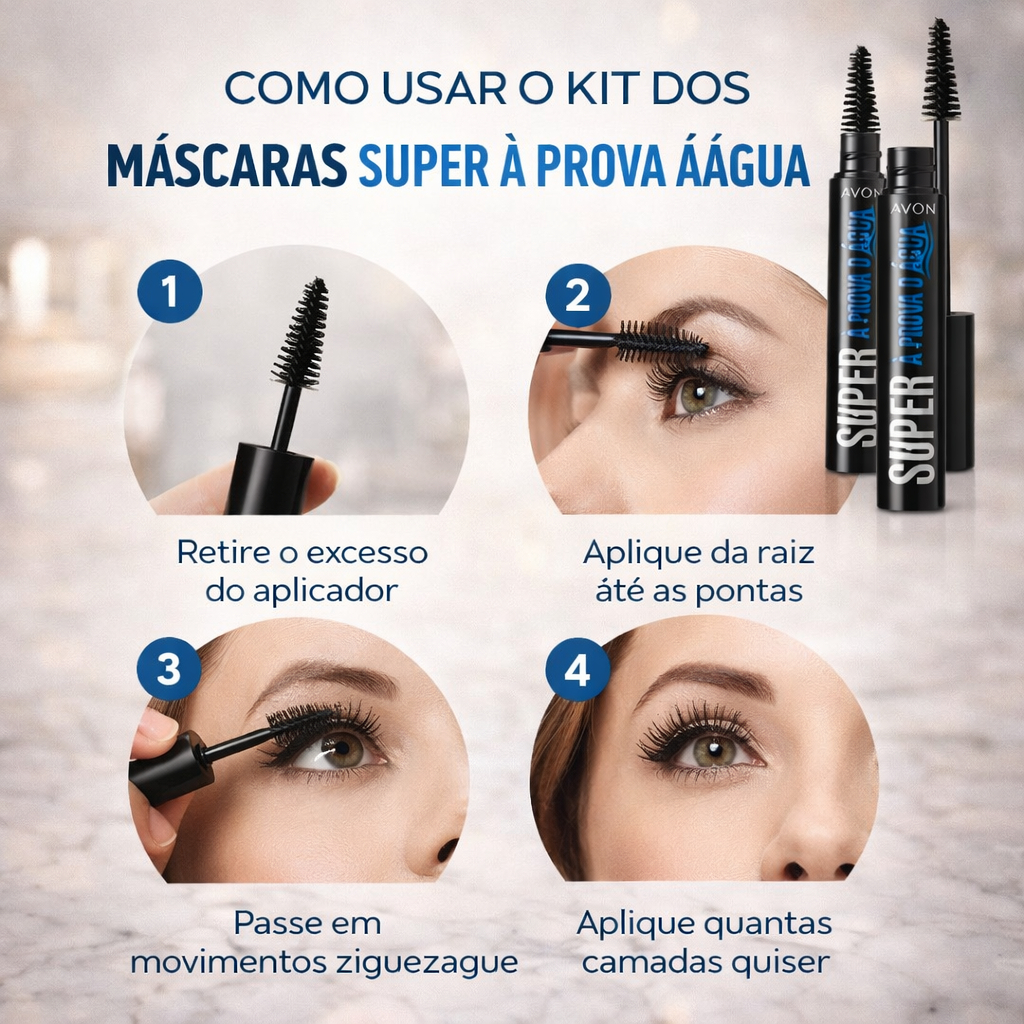 COMO USAR O KIT DOS
MÁSCARAS SUPER À PROVA ÁÁGUA

AVON
SUPER À PROVA D'ÁGUA

AVON
SUPER À PROVA D'ÁGUA

1
Retire o excesso do aplicador

2
Aplique da raiz áté as pontas

3
Passe em movimentos ziguezague

4
Aplique quantas camadas quiser