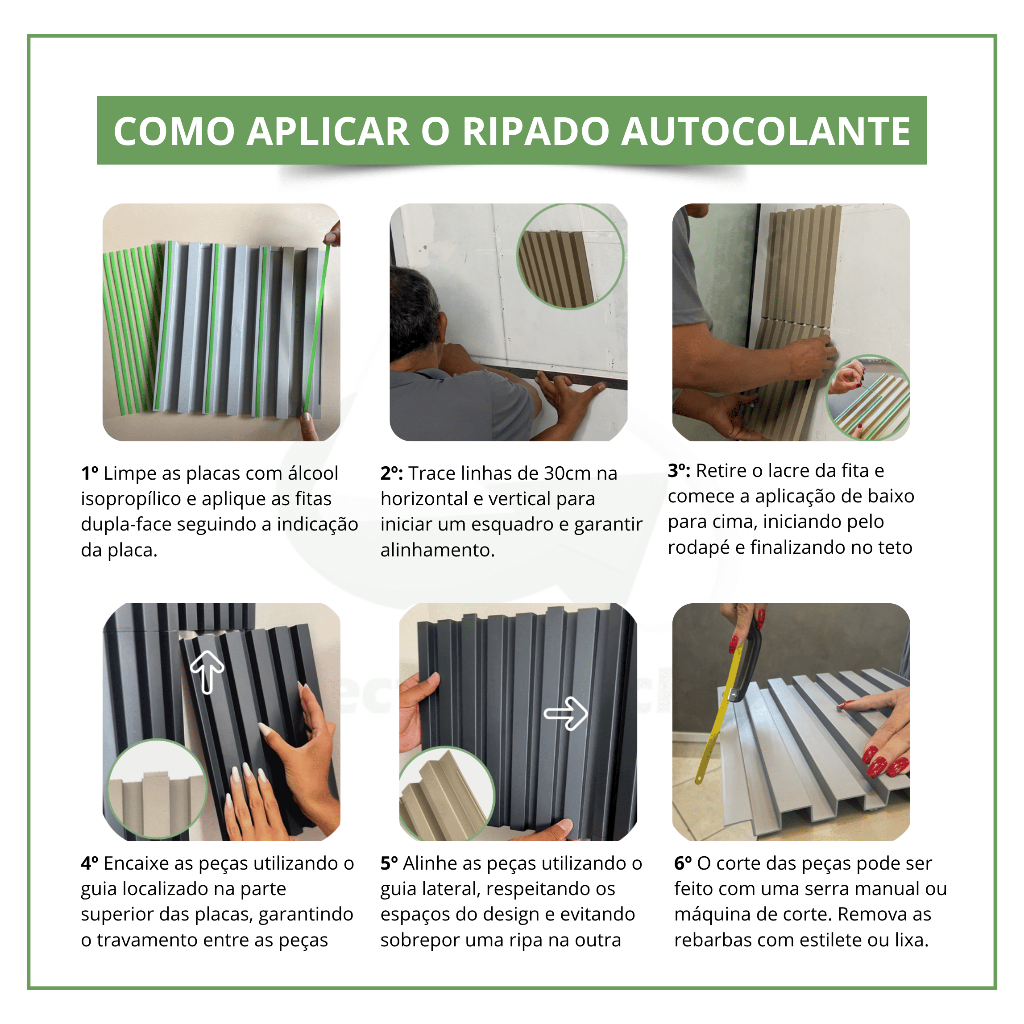 COMO APLICAR O RIPADO AUTOCOLANTE

1º Limpe as placas com álcool isopropílico e aplique as fitas dupla-face seguindo a indicação da placa.

2º: Trace linhas de 30cm na horizontal e vertical para iniciar um esquadro e garantir alinhamento.

3º: Retire o lacre da fita e comece a aplicação de baixo para cima, iniciando pelo rodapé e finalizando no teto

4º Encaixe as peças utilizando o guia localizado na parte superior das placas, garantindo o travamento entre as peças

5º Alinhe as peças utilizando o guia lateral, respeitando os espaços do design e evitando sobrepor uma ripa na outra

6º O corte das peças pode ser feito com uma serra manual ou máquina de corte. Remova as rebarbas com estilete ou lixa.