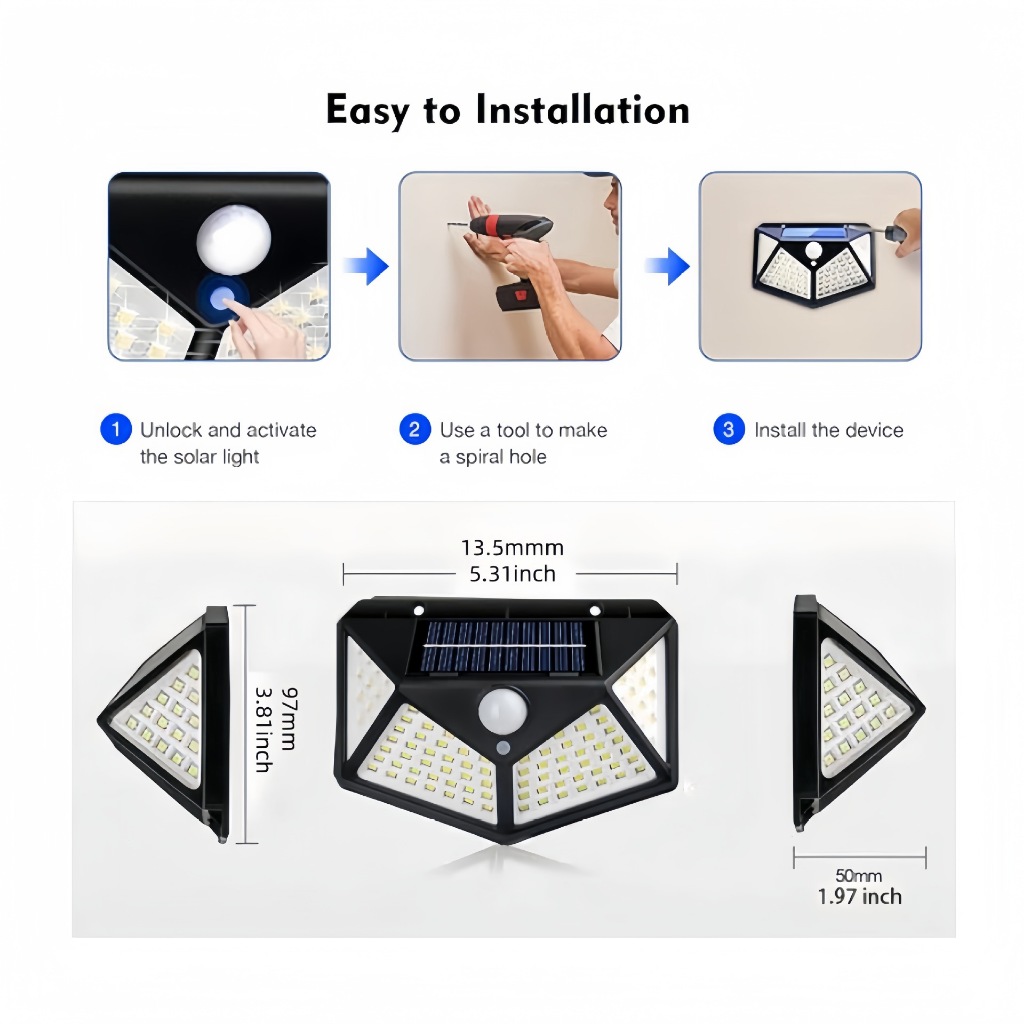 Easy to Installation

1 Unlock and activate the solar light

2 Use a tool to make a spiral hole

3 Install the device

13.5mmm
5.31inch

97mm
3.81inch

50mm
1.97 inch