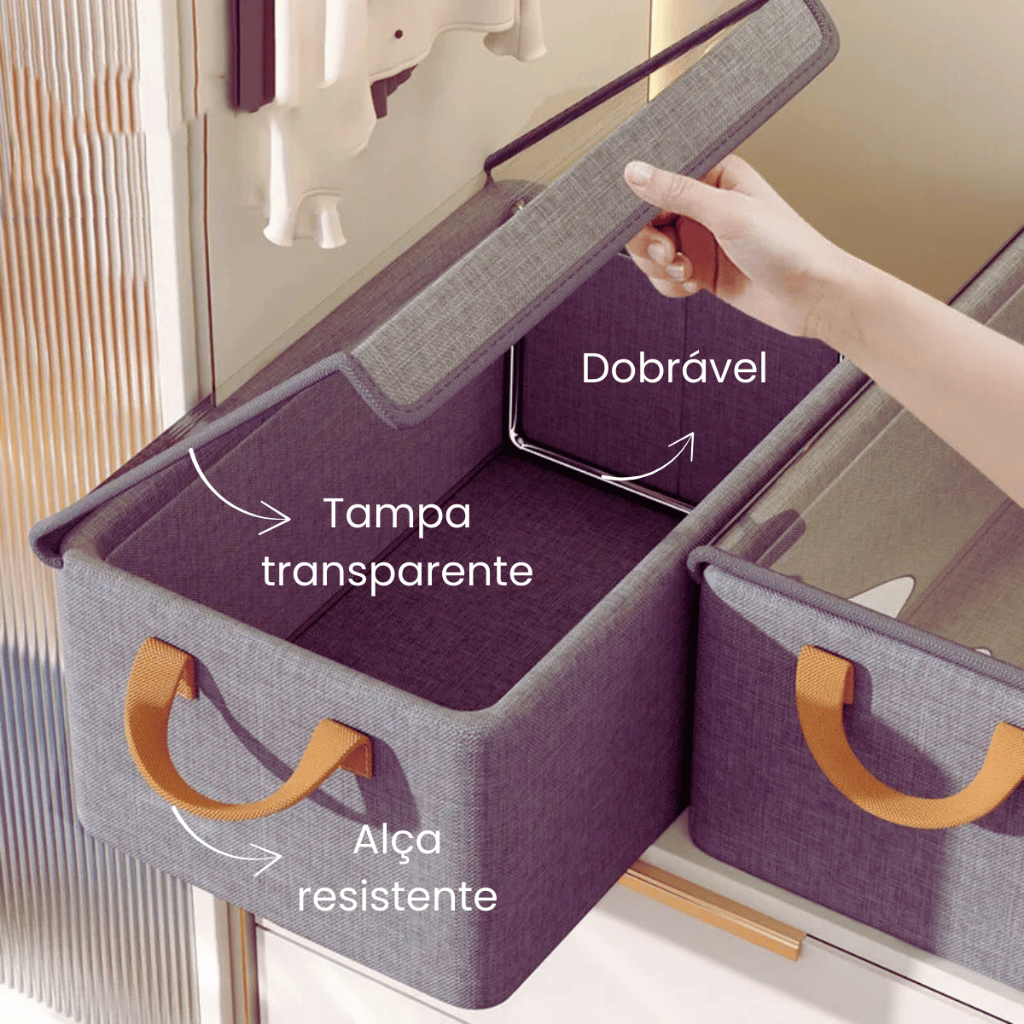 Dobrável

Tampa transparente

Alça resistente