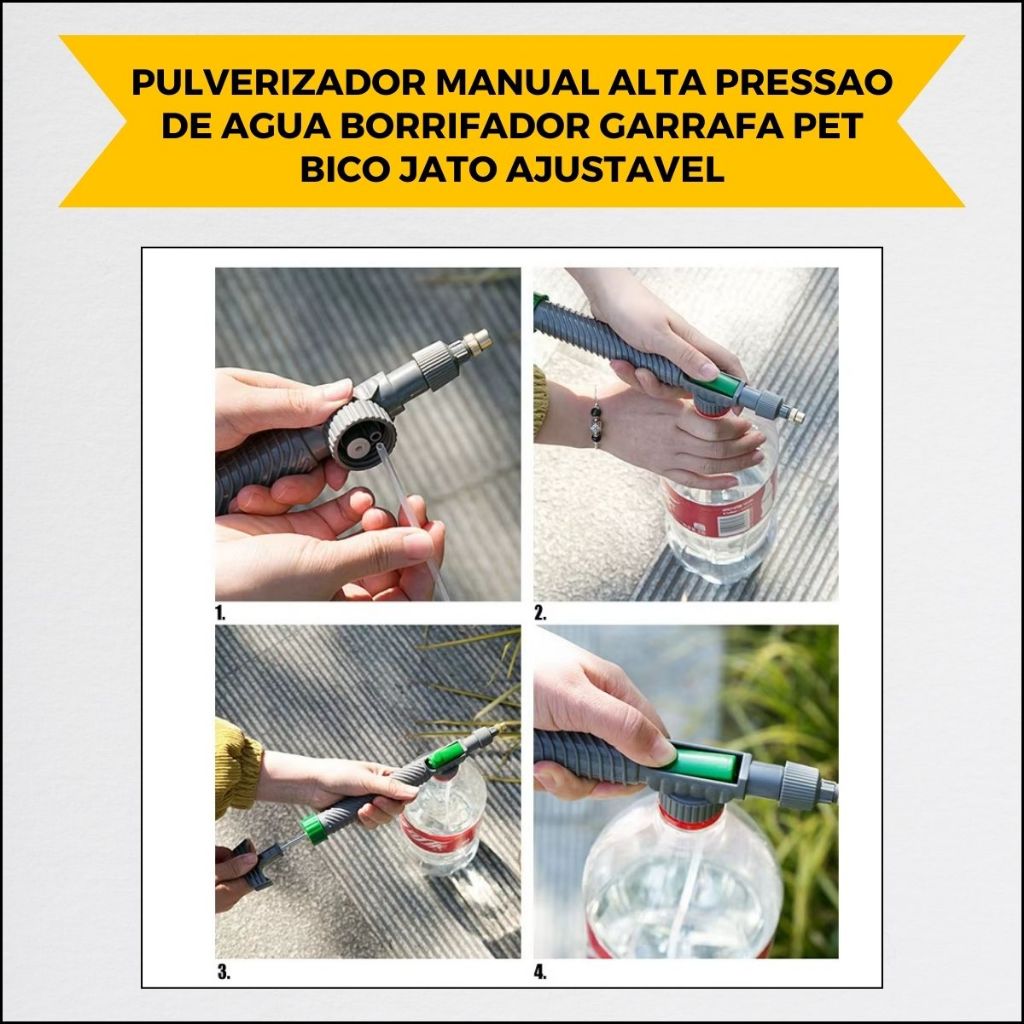 PULVERIZADOR MANUAL ALTA PRESSAO DE AGUA BORRIFADOR GARRAFA PET BICO JATO AJUSTAVEL

1.

2.

3.

4.