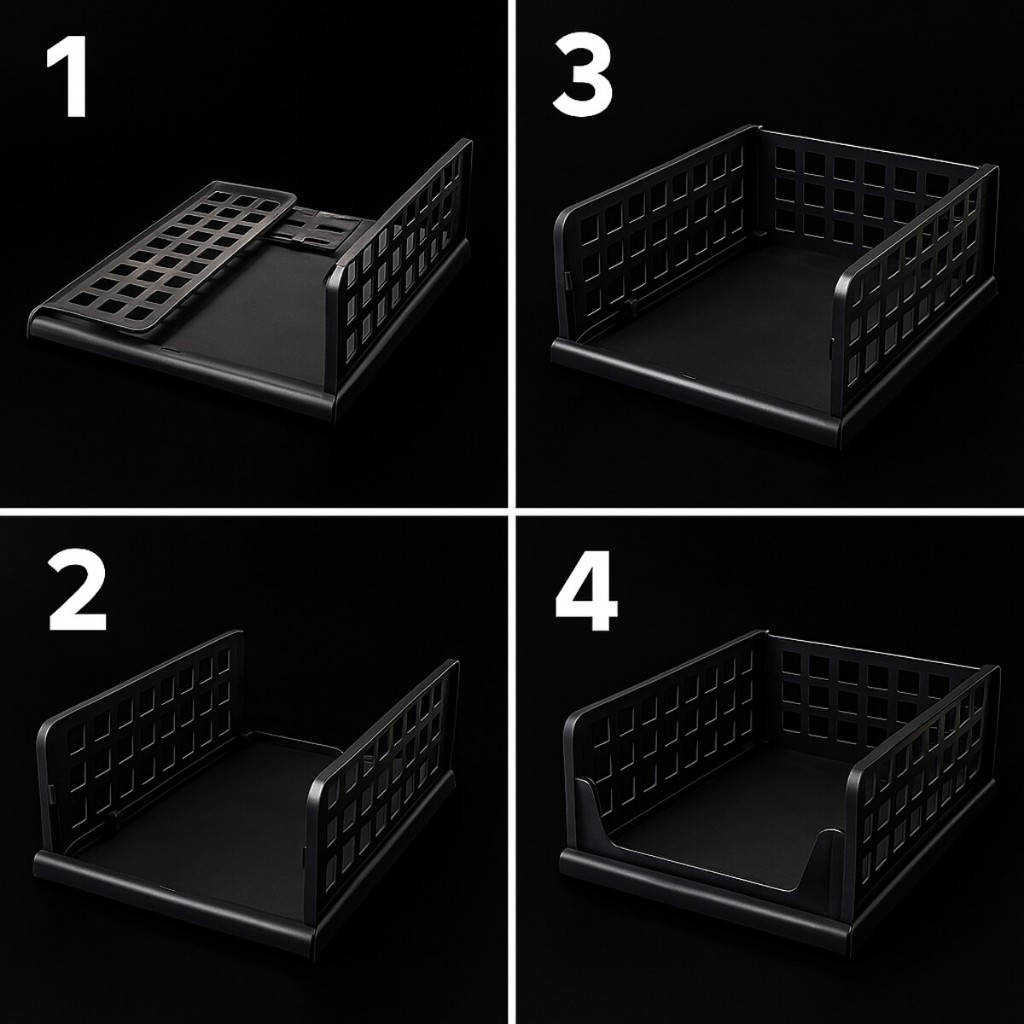 1

3

2

4